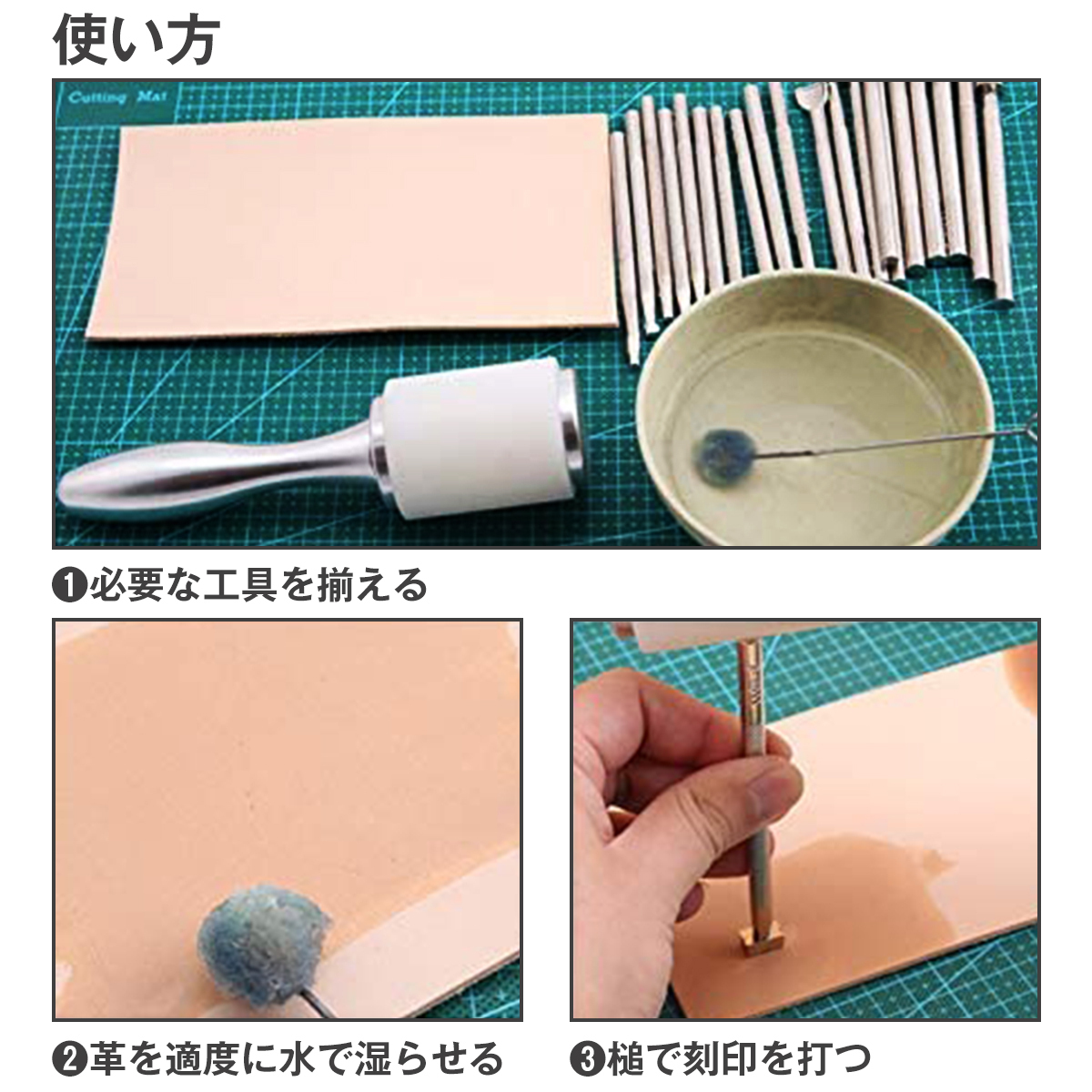 使い方

Cutting Mat

❶必要な工具を揃える

❷革を適度に水で湿らせる

❸槌で刻印を打つ