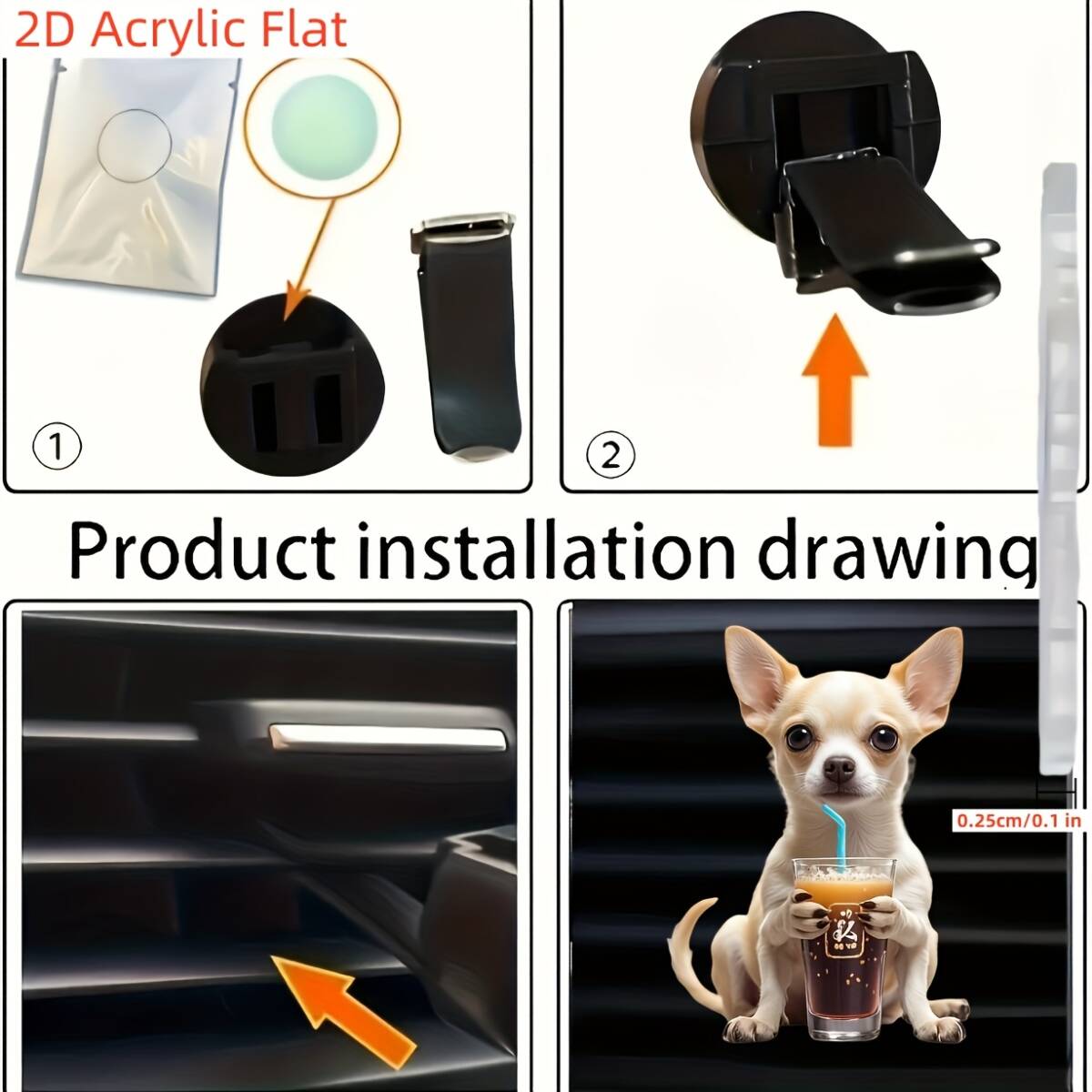 2D Acrylic Flat

①

②

Product installation drawing

0.25cm/0.1 in