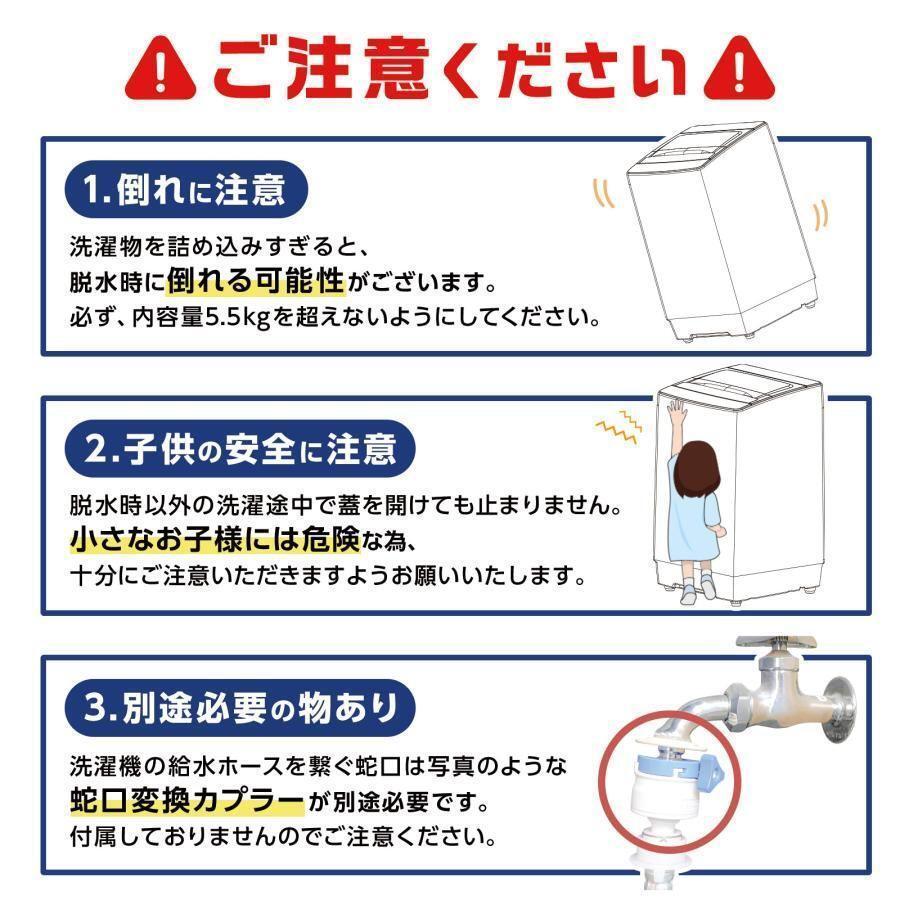 ご注意ください

1.倒れに注意

洗濯物を詰め込みすぎると、
脱水時に倒れる可能性がございます。
必ず、内容量5.5kgを超えないようにしてください。

2.子供の安全に注意

脱水時以外の洗濯途中で蓋を開けても止まりません。
小さなお子様には危険な為、
十分にご注意いただきますようお願いいたします。

3.別途必要の物あり

洗濯機の給水ホースを繋ぐ蛇口は写真のような
蛇口変換カプラーが別途必要です。
付属しておりませんのでご注意ください。