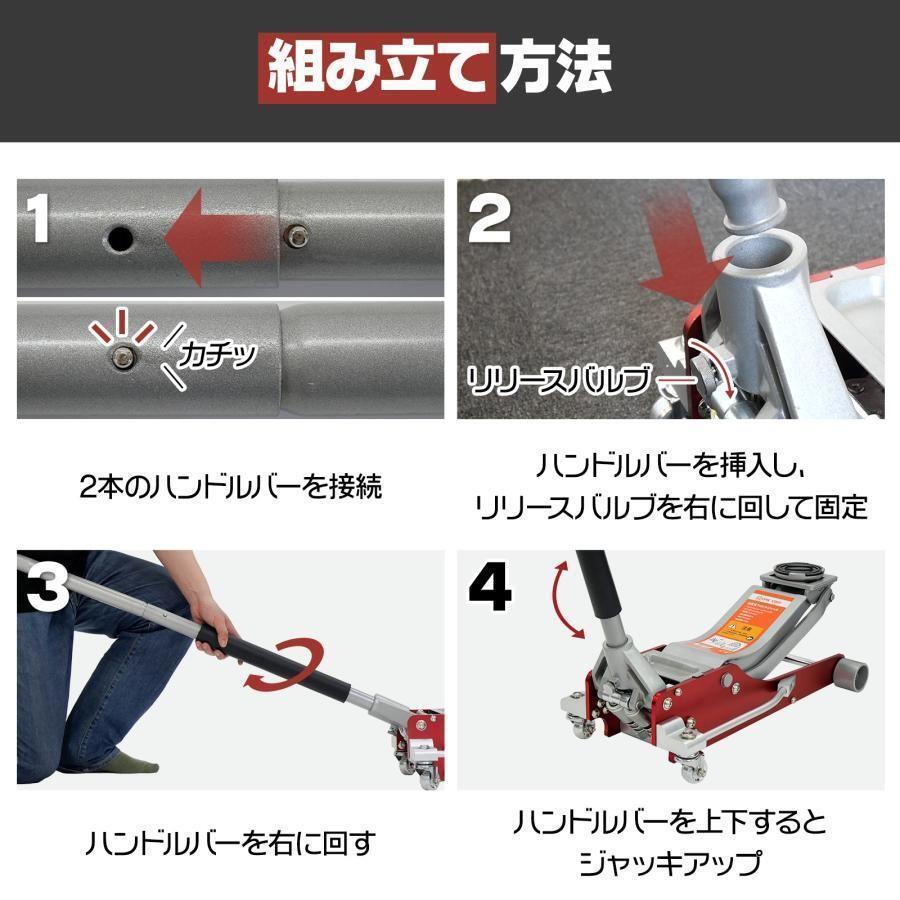 組み立て方法

1

カチッ

2本のハンドルバーを接続

2

リリースバルブ

ハンドルバーを挿入し、リリースバルブを右に回して固定

3

ハンドルバーを右に回す

4

ハンドルバーを上下するとジャッキアップ