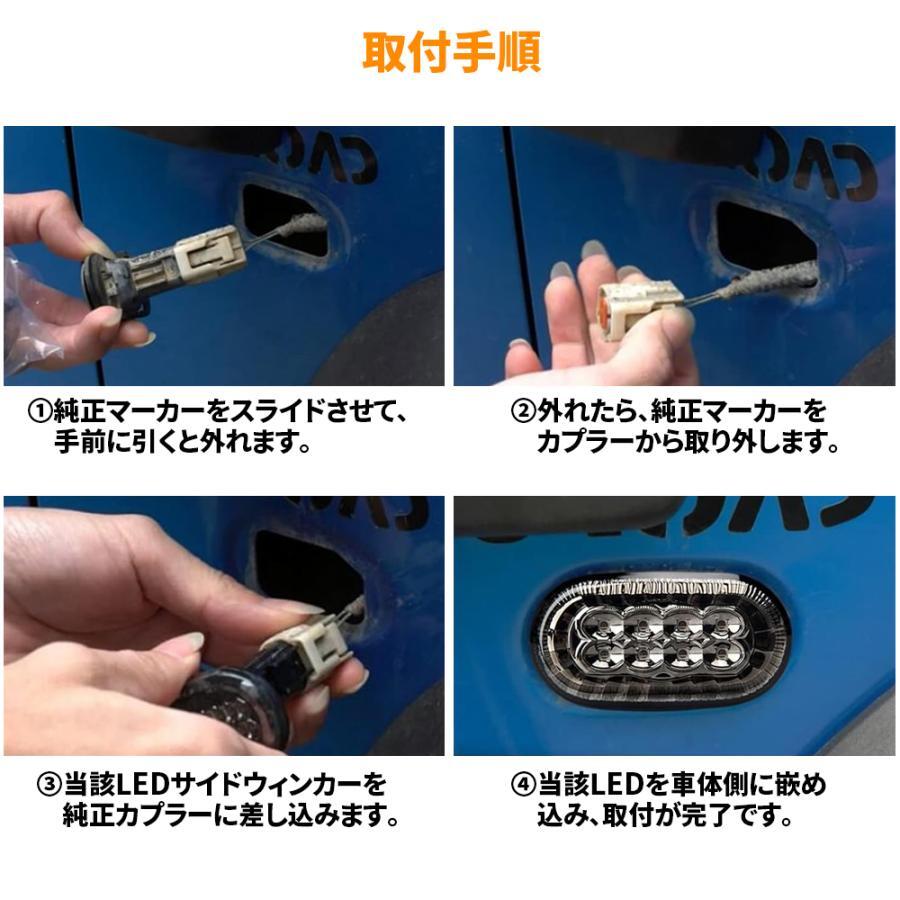 取付手順

①純正マーカーをスライドさせて、手前に引くと外れます。

②外れたら、純正マーカーをカプラーから取り外します。

③当該LEDサイドウィンカーを純正カプラーに差し込みます。

④当該LEDを車体側に嵌め込み、取付が完了です。