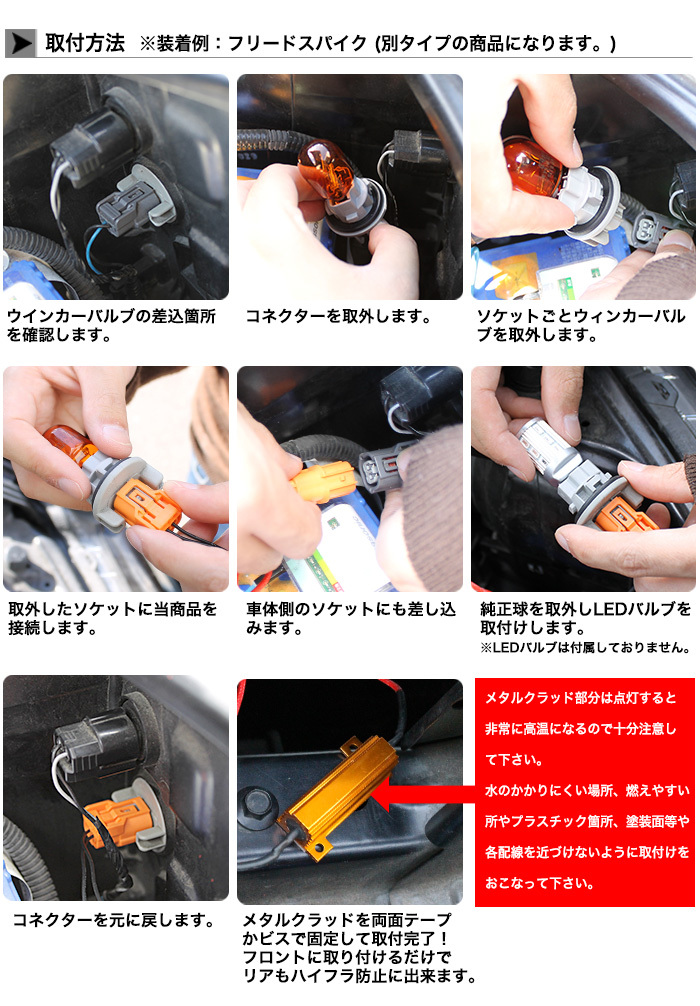 取付方法 ※装着例：フリードスパイク (別タイプの商品になります。)

ウインカーバルブの差込箇所を確認します。

コネクターを取外します。

ソケットごとウィンカーバルブを取外します。

取外したソケットに当商品を接続します。

車体側のソケットにも差し込みます。

純正球を取外しLEDバルブを取付けします。
※LEDバルブは付属しておりません。

コネクターを元に戻します。

メタルクラッドを両面テープかビスで固定して取付完了！
フロントに取り付けるだけでリアもハイフラ防止に出来ます。

メタルクラッド部分は点灯すると非常に高温になるので十分注意して下さい。
水のかかりにくい場所、燃えやすい所やプラスチック箇所、塗装面等や各配線を近づけないように取付けをおこなって下さい。