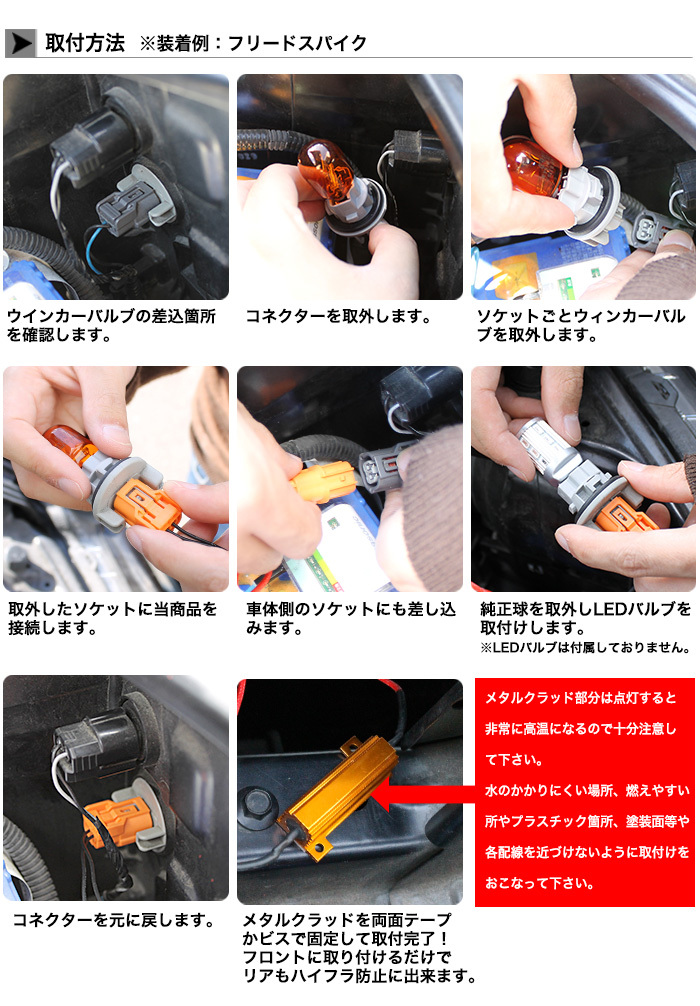 取付方法 ※装着例：フリードスパイク

ウインカーバルブの差込箇所を確認します。

コネクターを取外します。

ソケットごとウィンカーバルブを取外します。

取外したソケットに当商品を接続します。

車体側のソケットにも差し込みます。

純正球を取外しLEDバルブを取付けします。
※LEDバルブは付属しておりません。

コネクターを元に戻します。

メタルクラッドを両面テープかビスで固定して取付完了！
フロントに取り付けるだけでリアもハイフラ防止に出来ます。

メタルクラッド部分は点灯すると非常に高温になるので十分注意して下さい。
水のかかりにくい場所、燃えやすい所やプラスチック箇所、塗装面等や各配線を近づけないように取付けをおこなって下さい。