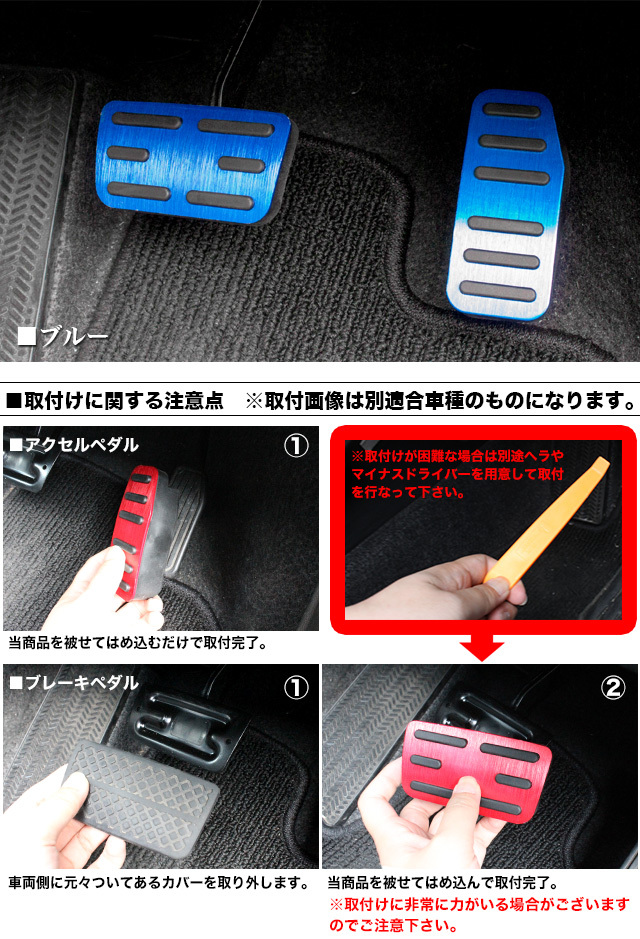 ■ブルー

■取付けに関する注意点　※取付画像は別適合車種のものになります。

■アクセルペダル ①

当商品を被せてはめ込むだけで取付完了。

※取付けが困難な場合は別途ヘラやマイナスドライバーを用意して取付を行なって下さい。

■ブレーキペダル ①

車両側に元々ついてあるカバーを取り外します。

②

当商品を被せてはめ込んで取付完了。
※取付けに非常に力がいる場合がございますのでご注意下さい。