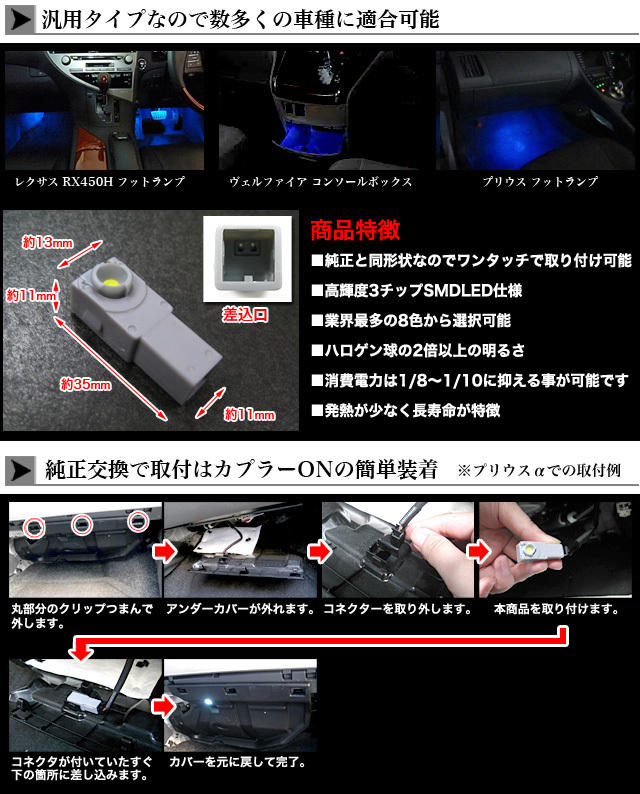 汎用タイプなので数多くの車種に適合可能

レクサス RX450H フットランプ

ヴェルファイア コンソールボックス

プリウス フットランプ

約13mm

約11mm

約35mm

約11mm

差込口

商品特徴

■純正と同形状なのでワンタッチで取り付け可能

■高輝度3チップSMDLED仕様

■業界最多の8色から選択可能

■ハロゲン球の2倍以上の明るさ

■消費電力は1/8～1/10に抑える事が可能です

■発熱が少なく長寿命が特徴

純正交換で取付はカプラーONの簡単装着 ※プリウスαでの取付例

丸部分のクリップつまんで外します。

アンダーカバーが外れます。

コネクターを取り外します。

本商品を取り付けます。

コネクタが付いていたすぐ下の箇所に差し込みます。

カバーを元に戻して完了。