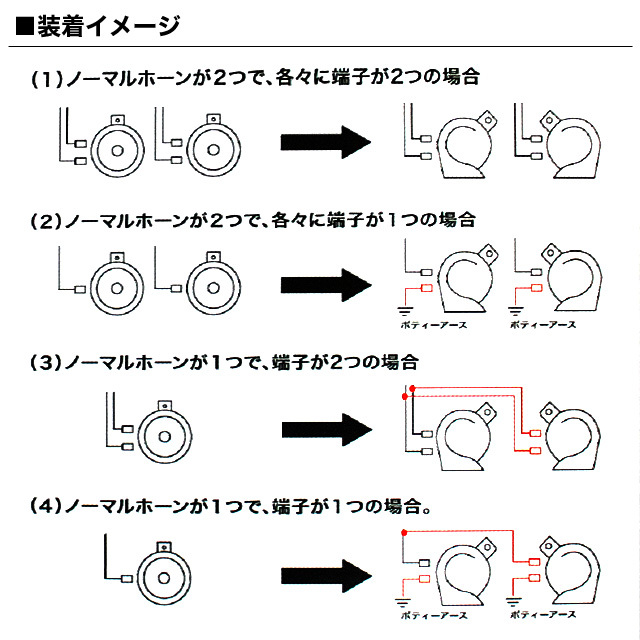 ■装着イメージ

(1)ノーマルホーンが2つで、各々に端子が2つの場合

(2)ノーマルホーンが2つで、各々に端子が1つの場合

ボディーアース
ボディーアース

(3)ノーマルホーンが1つで、端子が2つの場合

(4)ノーマルホーンが1つで、端子が1つの場合。

ボディーアース
ボディーアース