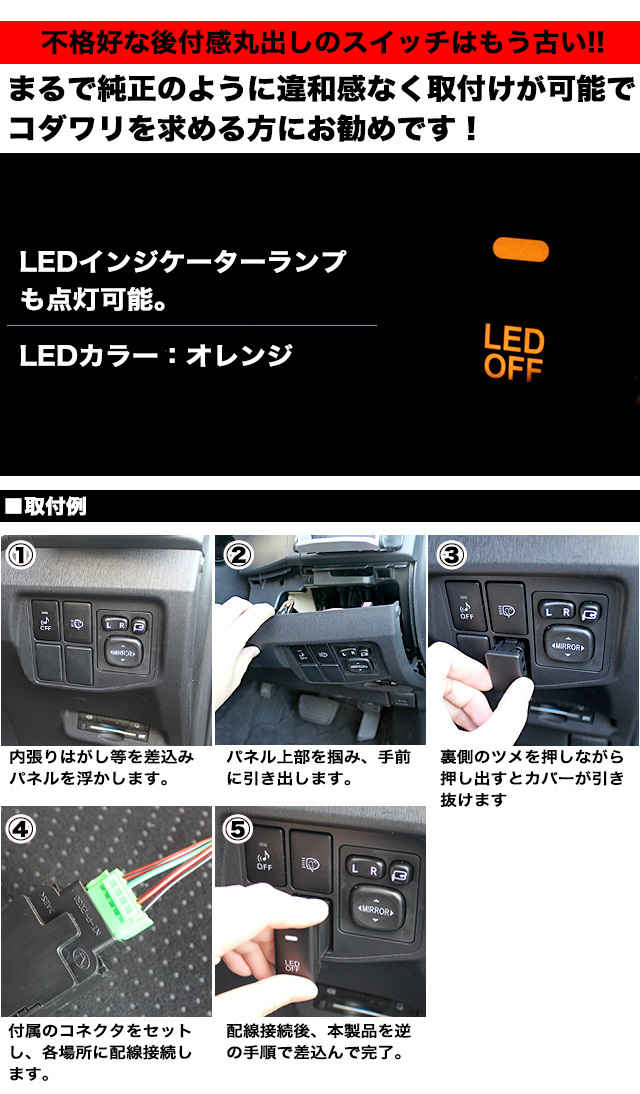 不格好な後付感丸出しのスイッチはもう古い!!

まるで純正のように違和感なく取付けが可能でコダワリを求める方にお勧めです！

LEDインジケーターランプも点灯可能。

LEDカラー：オレンジ

LED OFF

■取付例

①
OFF
L R
MIRROR
内張りはがし等を差込みパネルを浮かします。

②
パネル上部を掴み、手前に引き出します。

③
OFF
L R
MIRROR
裏側のツメを押しながら押し出すとカバーが引き抜けます

④
付属のコネクタをセットし、各場所に配線接続します。

⑤
OFF
L R
MIRROR
LED OFF
配線接続後、本製品を逆の手順で差込んで完了。