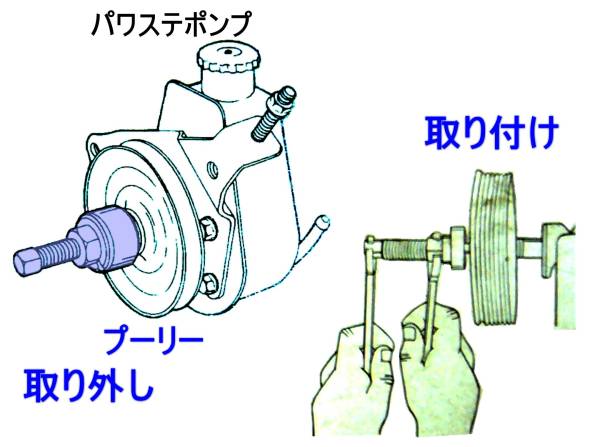 パワステポンプ

取り付け

プーリー

取り外し