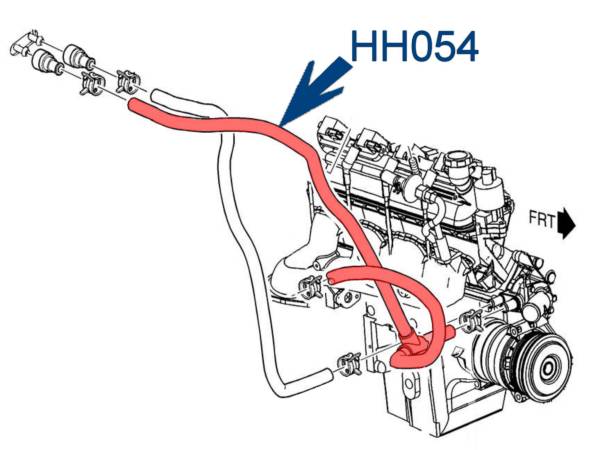 HH054

FRT