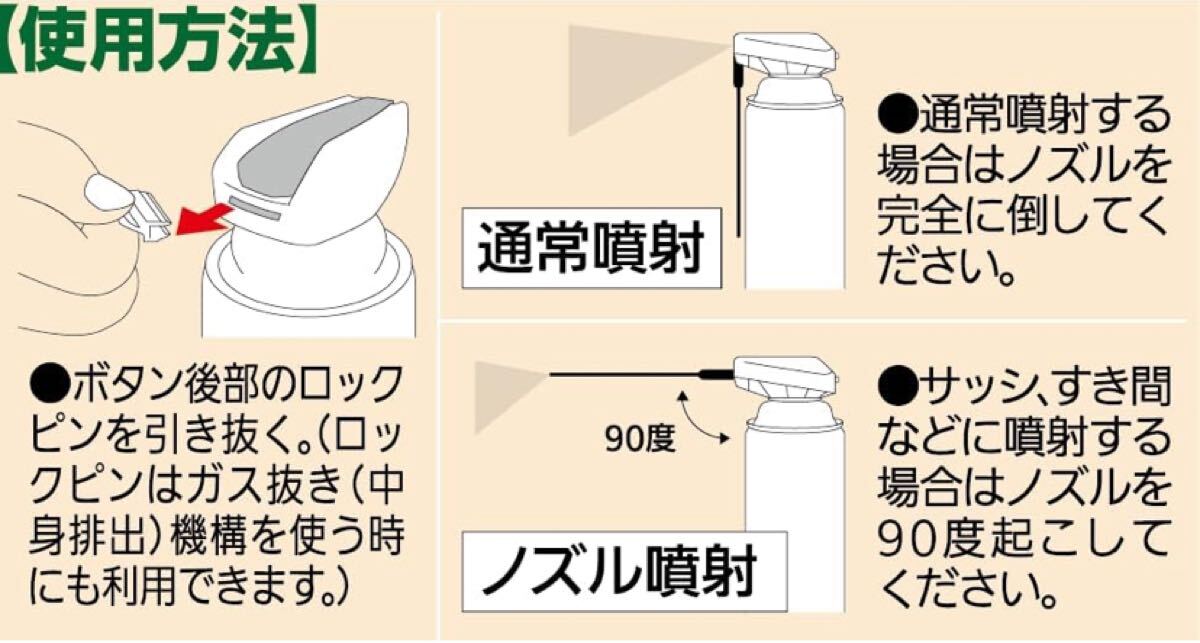 【使用方法】

●ボタン後部のロックピンを引き抜く。(ロックピンはガス抜き(中身排出)機構を使う時にも利用できます。)

通常噴射

●通常噴射する場合はノズルを完全に倒してください。

90度

ノズル噴射

●サッシ、すき間などに噴射する場合はノズルを90度起こしてください。