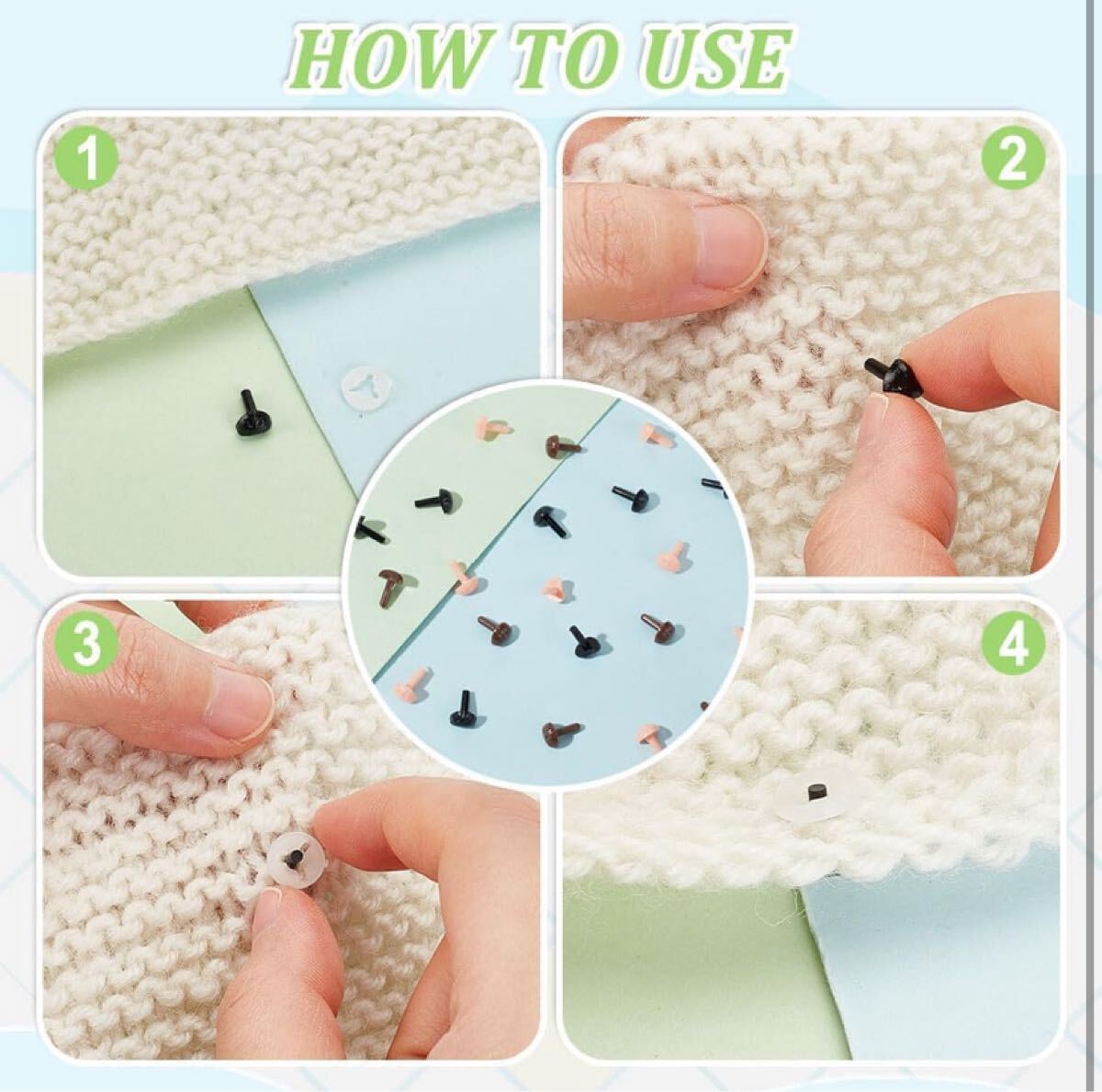 HOW TO USE

1

2

3

4