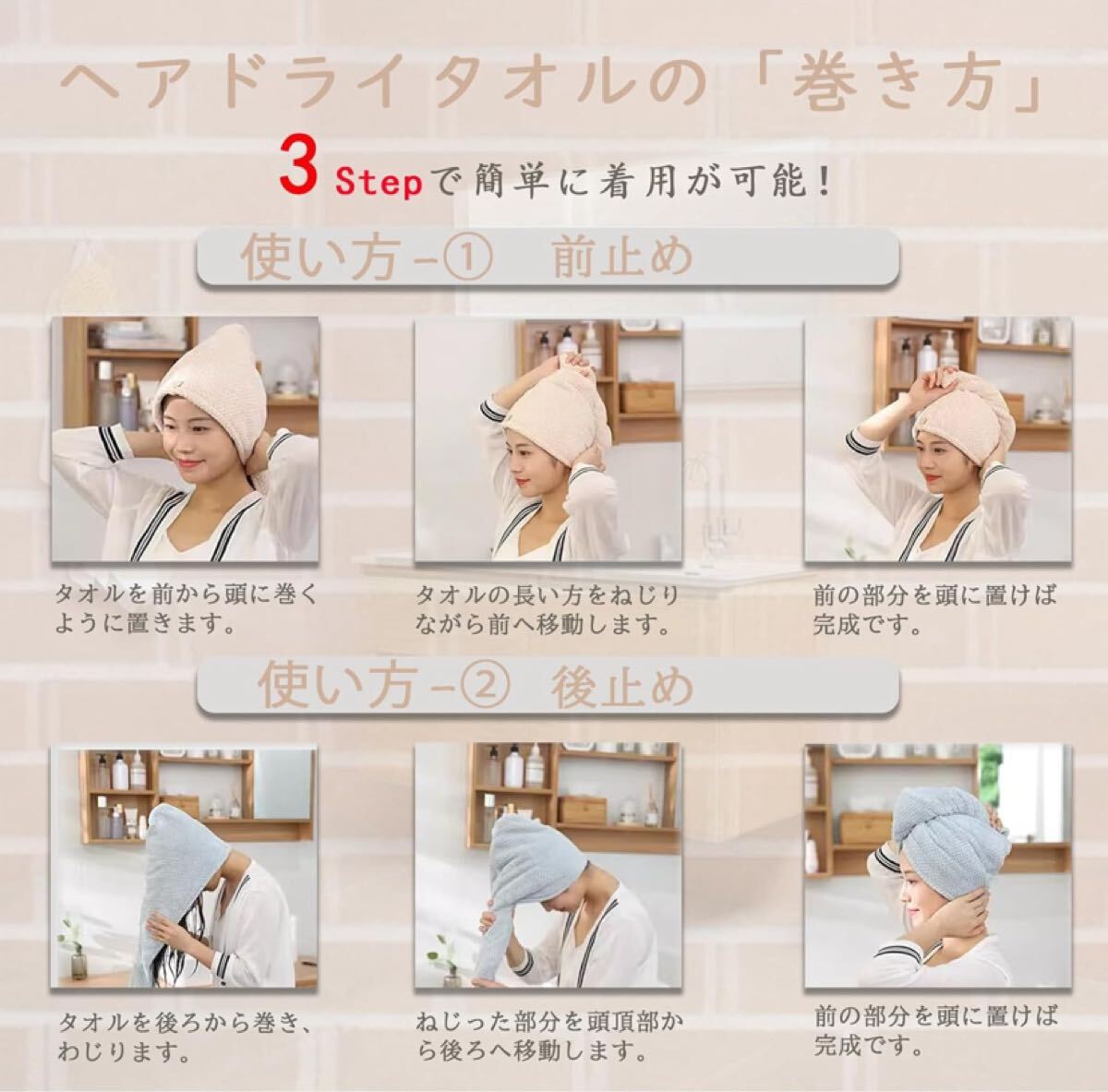 ヘアドライタオルの「巻き方」

3 Stepで簡単に着用が可能！

使い方－① 前止め

タオルを前から頭に巻くように置きます。

タオルの長い方をねじりながら前へ移動します。

前の部分を頭に置けば完成です。

使い方－② 後止め

タオルを後ろから巻き、わじります。

ねじった部分を頭頂部から後ろへ移動します。

前の部分を頭に置けば完成です。