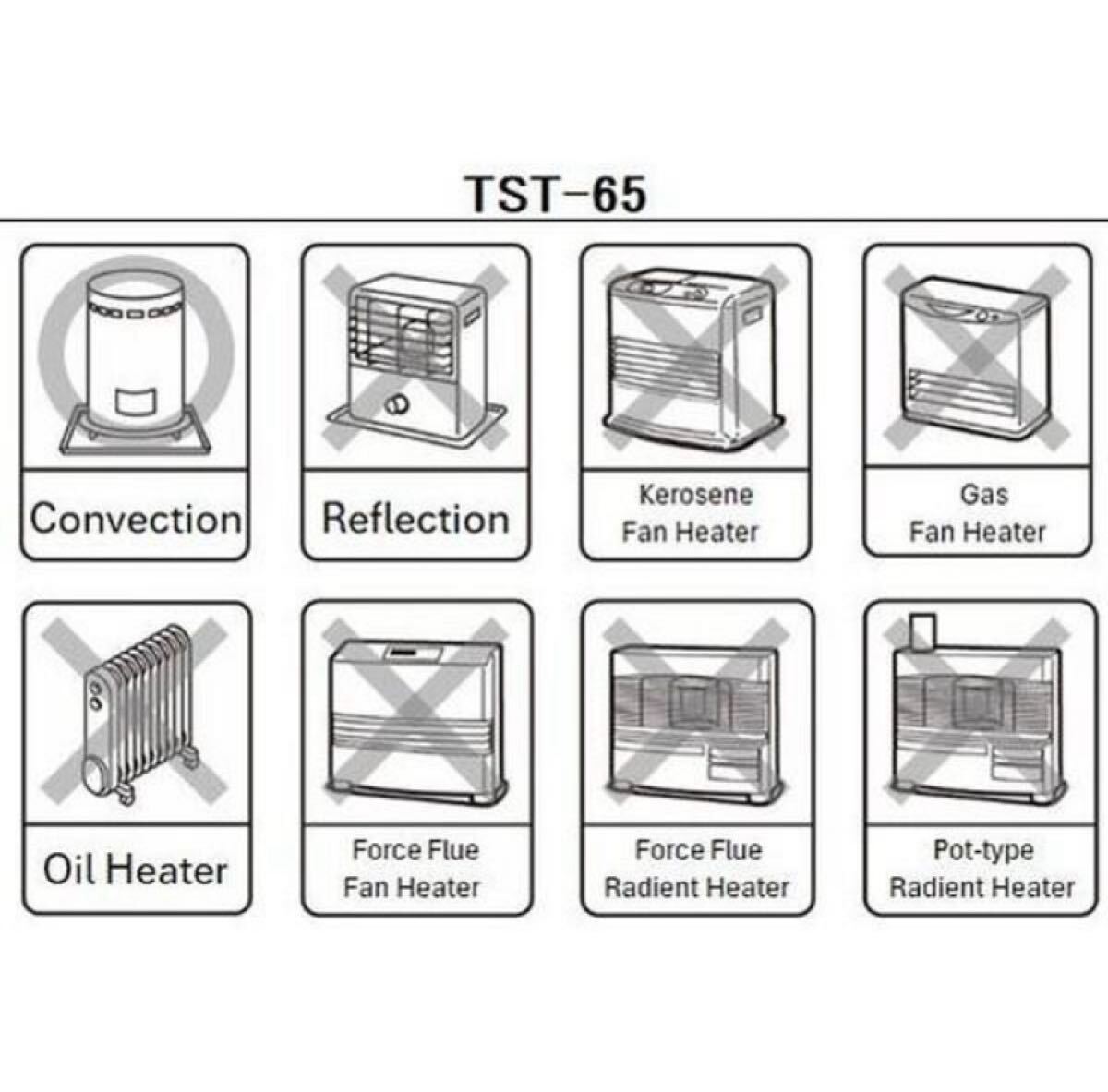 TST-65

Convection

Reflection

Kerosene Fan Heater

Gas Fan Heater

Oil Heater

Force Flue Fan Heater

Force Flue Radient Heater

Pot-type Radient Heater