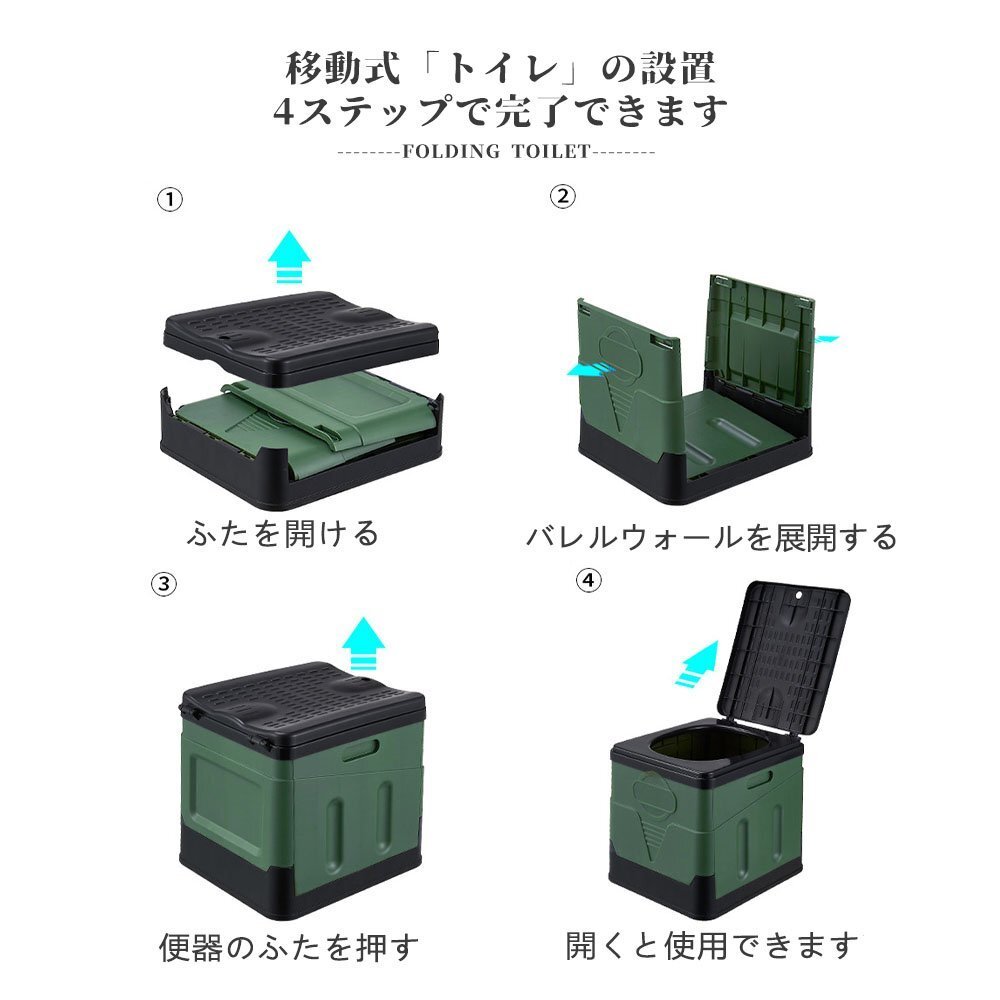 移動式「トイレ」の設置
4ステップで完了できます
--------FOLDING TOILET--------

①

ふたを開ける

②

バレルウォールを展開する

③

便器のふたを押す

④

開くと使用できます