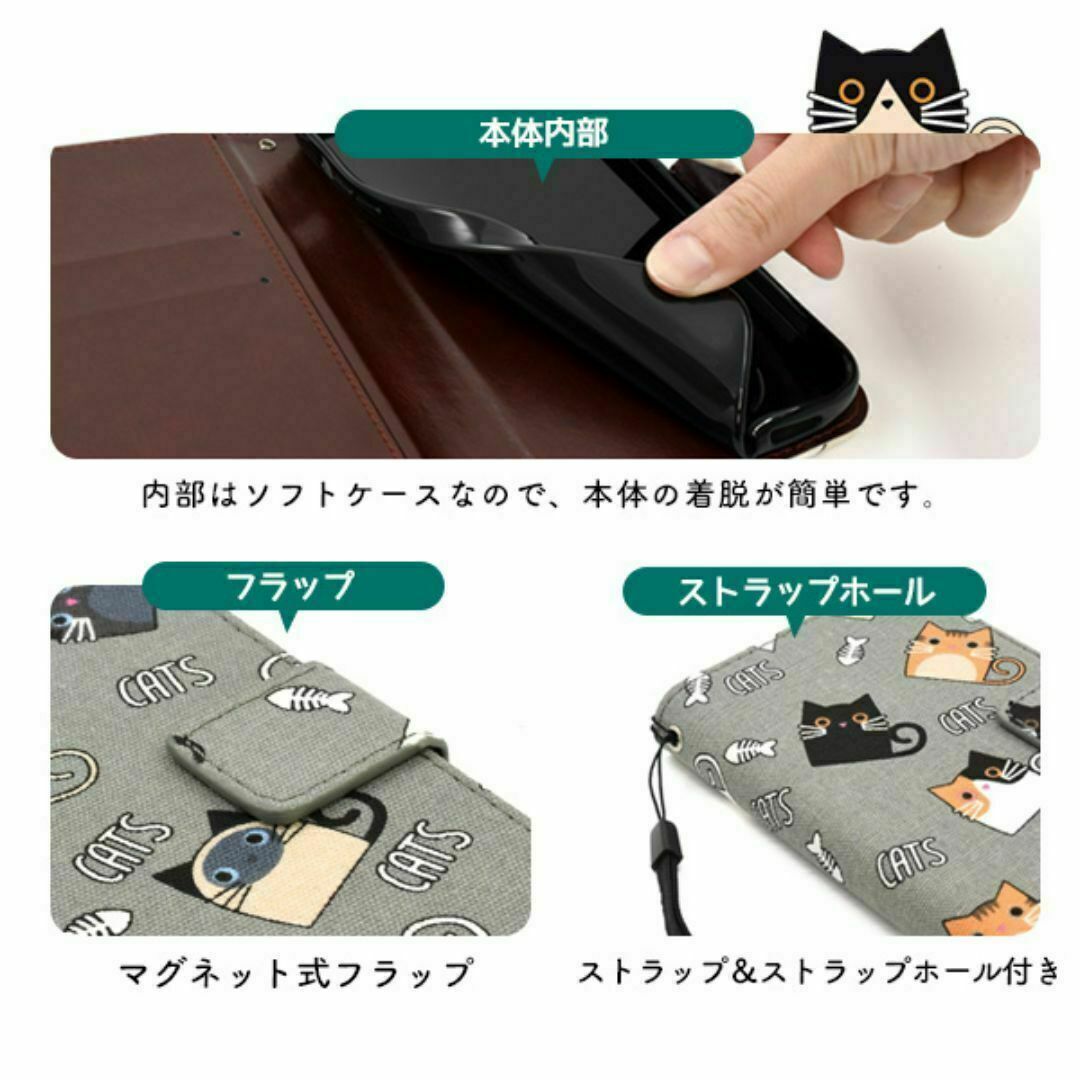 本体内部

内部はソフトケースなので、本体の着脱が簡単です。

フラップ

CATS

CATS

CATS

マグネット式フラップ

ストラップホール

CATS

CATS

CATS

CATS

ストラップ&ストラップホール付き