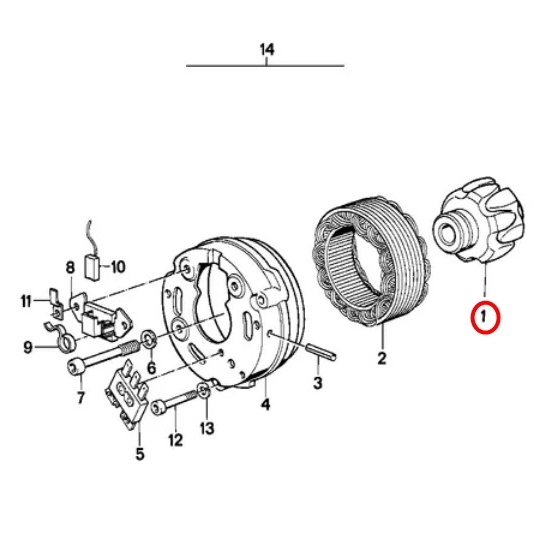 14
10
8
11
9
6
7
5
12
13
4
3
2
1