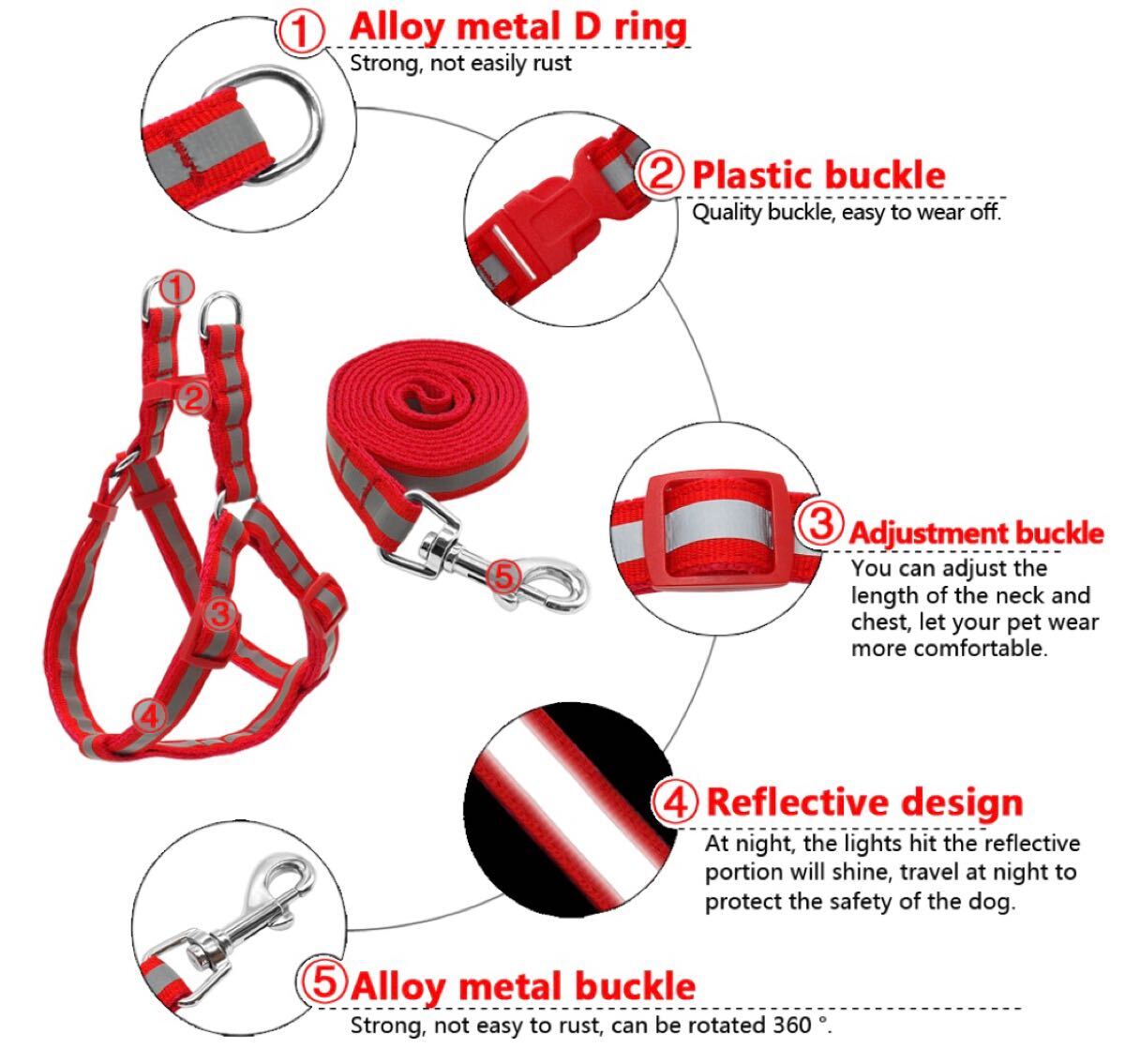 ① Alloy metal D ring
Strong, not easily rust

② Plastic buckle
Quality buckle, easy to wear off.

①
②
③
④
⑤

③ Adjustment buckle
You can adjust the length of the neck and chest, let your pet wear more comfortable.

④ Reflective design
At night, the lights hit the reflective portion will shine, travel at night to protect the safety of the dog.

⑤ Alloy metal buckle
Strong, not easy to rust, can be rotated 360 °.