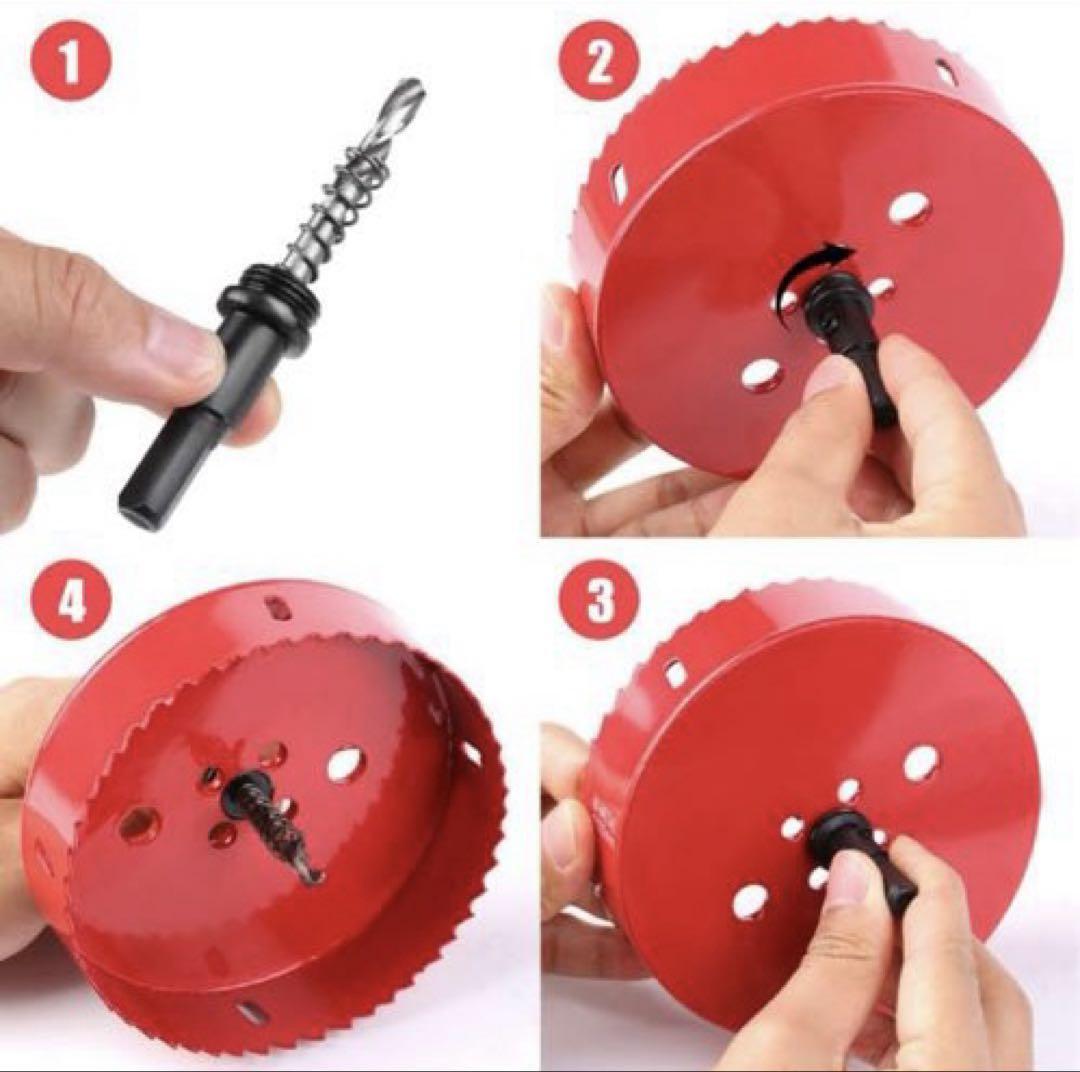 1

2

4

3