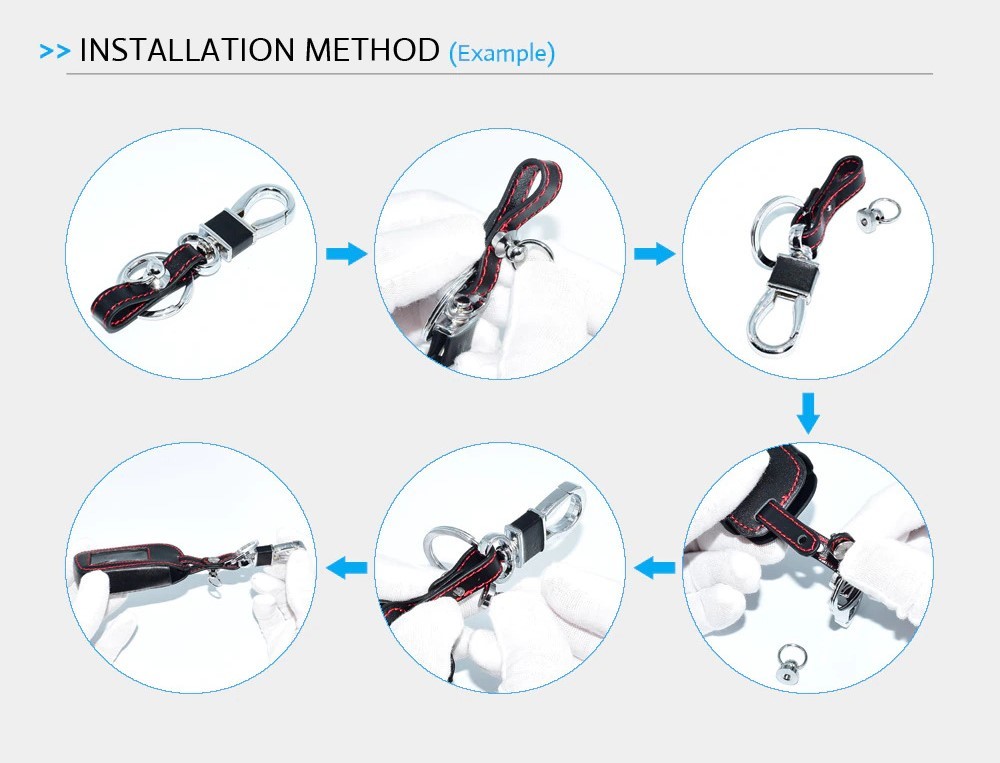 >> INSTALLATION METHOD (Example)