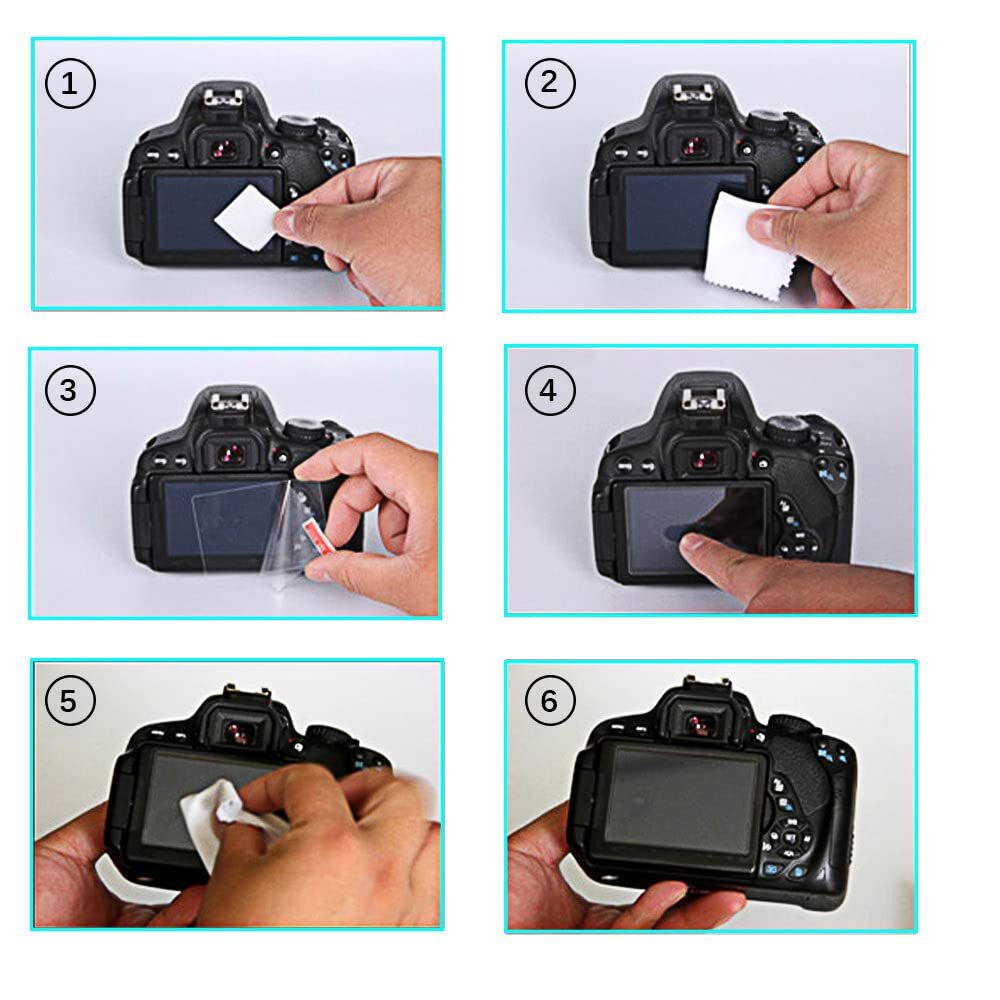 1

2

3

4

5

6