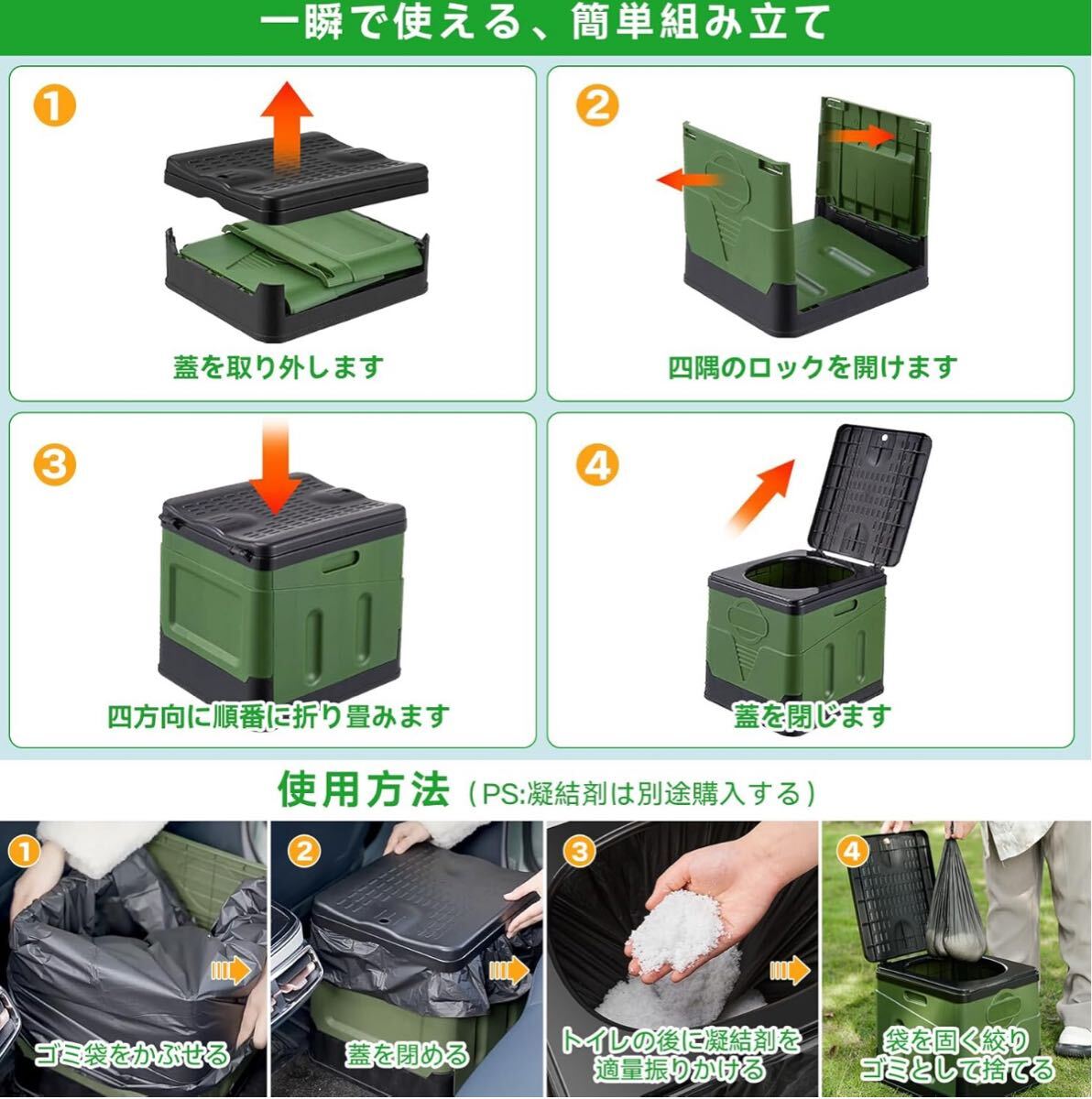 一瞬で使える、簡単組み立て

1
蓋を取り外します

2
四隅のロックを開けます

3
四方向に順番に折り畳みます

4
蓋を閉じます

使用方法（PS:凝結剤は別途購入する）

1
ゴミ袋をかぶせる

2
蓋を閉める

3
トイレの後に凝結剤を適量振りかける

4
袋を固く絞りゴミとして捨てる