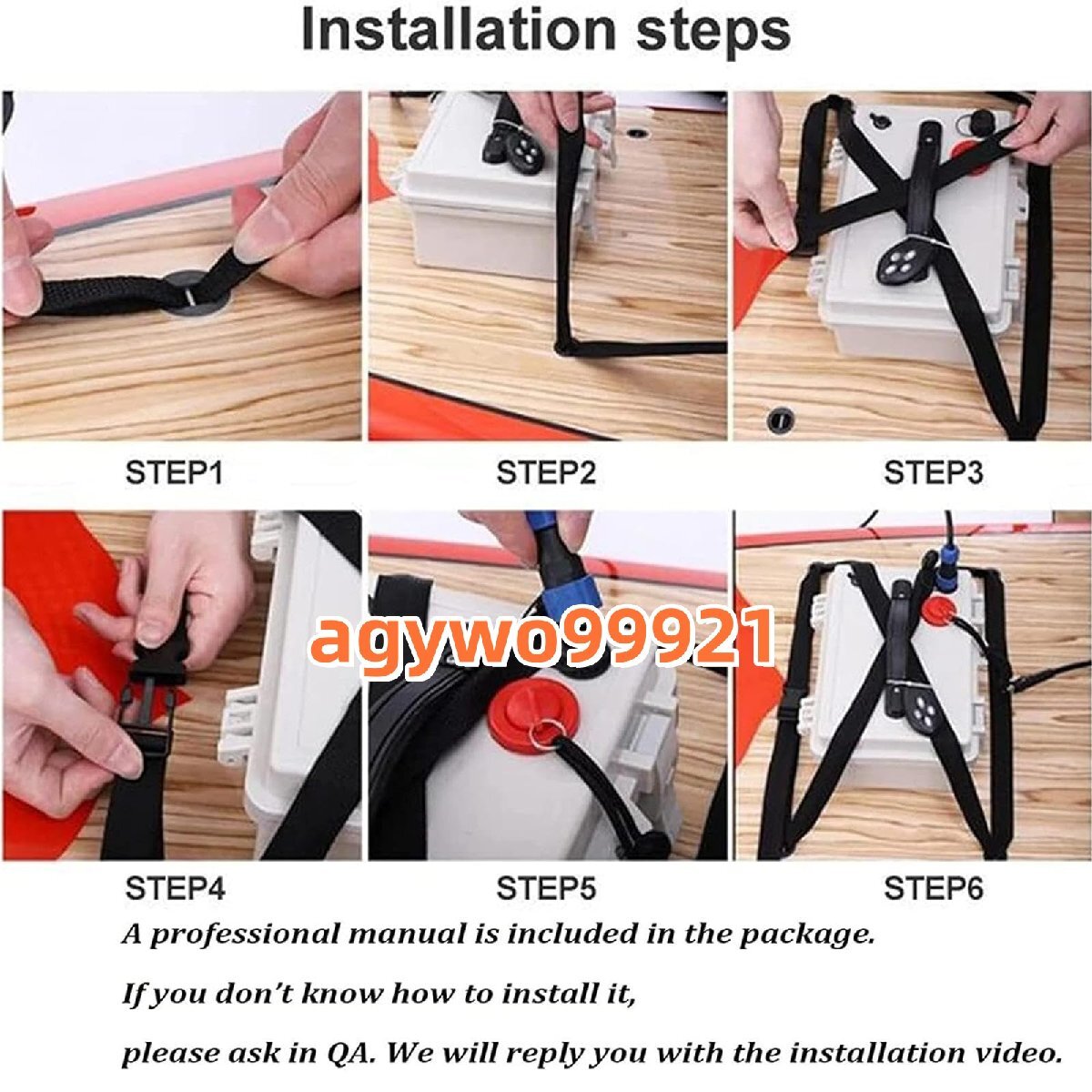 Installation steps

STEP1

STEP2

STEP3

agywo99921

STEP4

STEP5

STEP6

A professional manual is included in the package.

If you don't know how to install it,

please ask in QA. We will reply you with the installation video.