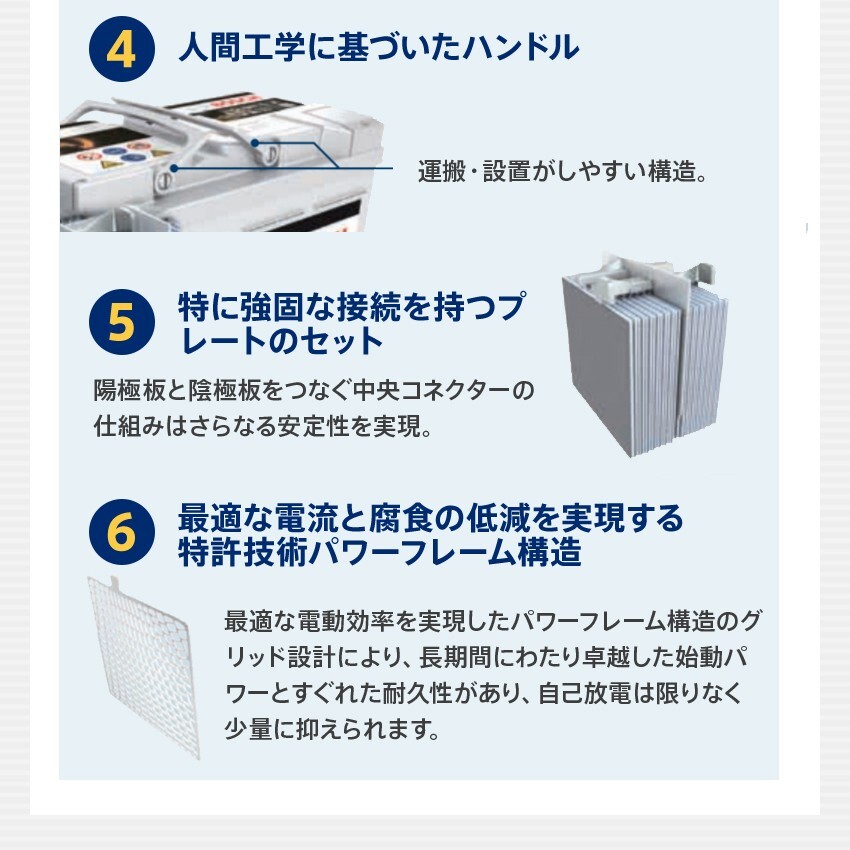 4 人間工学に基づいたハンドル

運搬・設置がしやすい構造。

5 特に強固な接続を持つプレートのセット

陽極板と陰極板をつなぐ中央コネクターの仕組みはさらなる安定性を実現。

6 最適な電流と腐食の低減を実現する特許技術パワーフレーム構造

最適な電動効率を実現したパワーフレーム構造のグリッド設計により、長期間にわたり卓越した始動パワーとすぐれた耐久性があり、自己放電は限りなく少量に抑えられます。