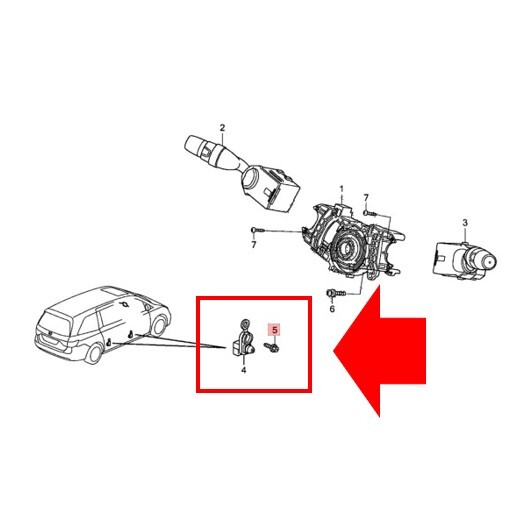 2
1
7
7
3
6
5
4