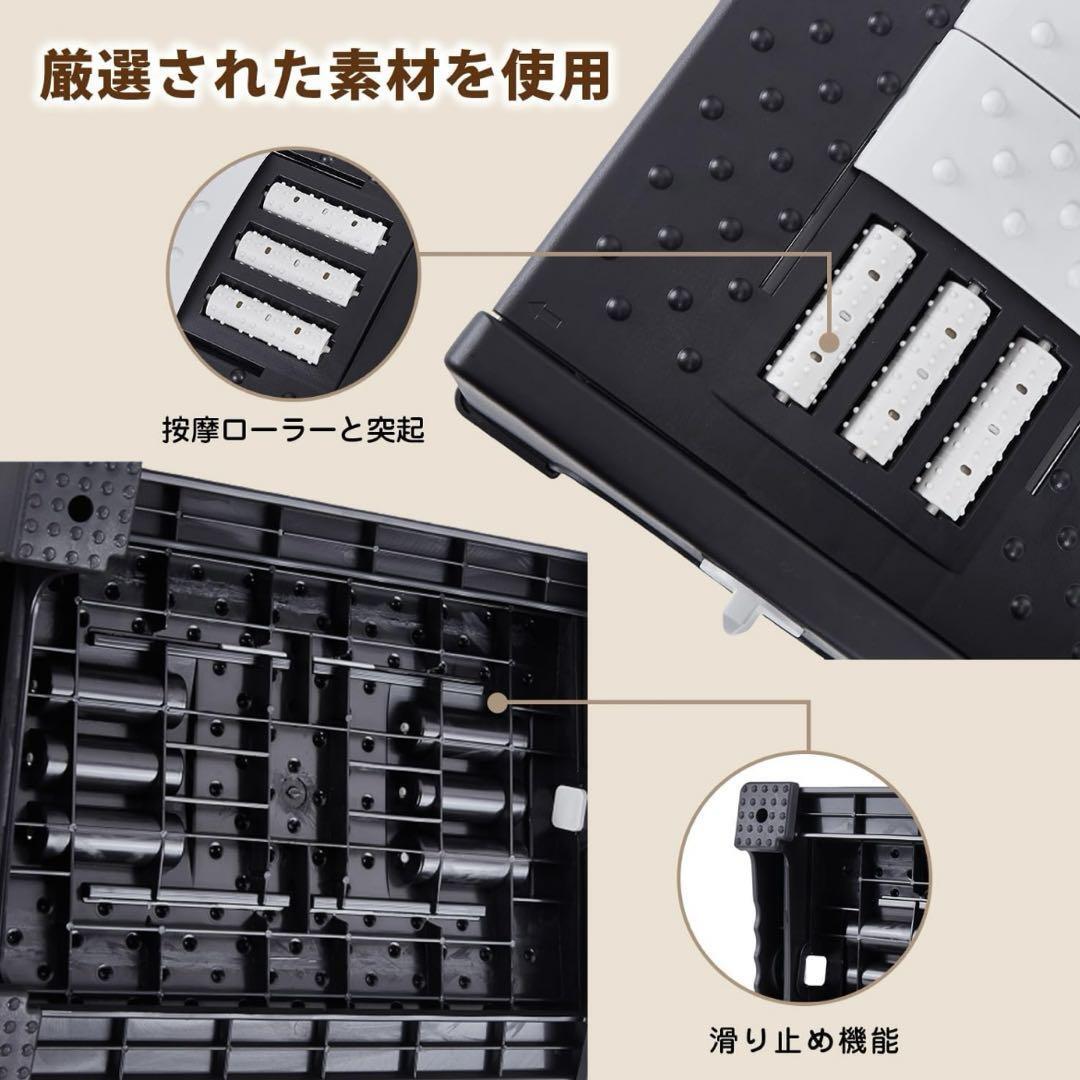 厳選された素材を使用

按摩ローラーと突起

滑り止め機能