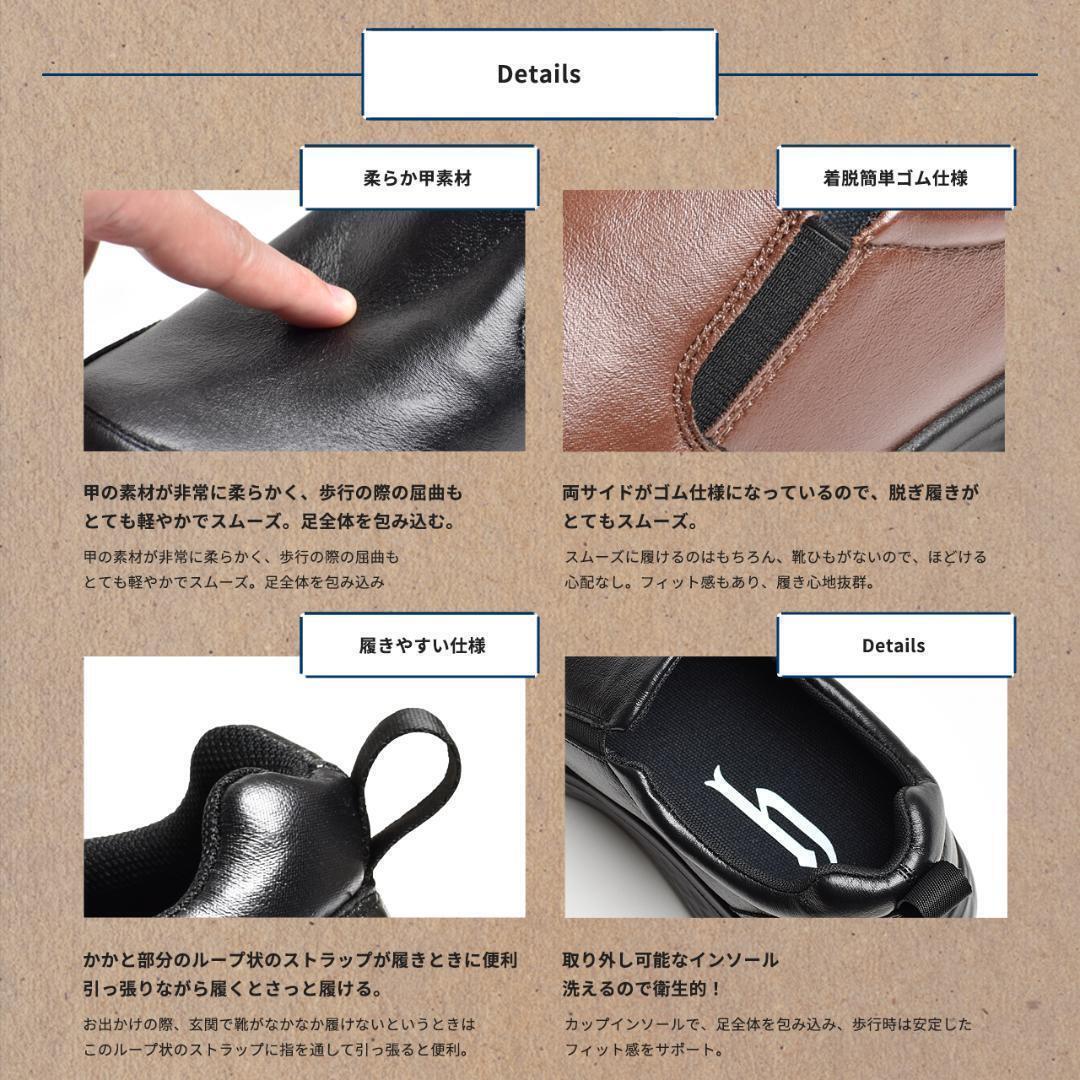 Details

柔らか甲素材

甲の素材が非常に柔らかく、歩行の際の屈曲もとても軽やかでスムーズ。足全体を包み込む。

甲の素材が非常に柔らかく、歩行の際の屈曲もとても軽やかでスムーズ。足全体を包み込み

着脱簡単ゴム仕様

両サイドがゴム仕様になっているので、脱ぎ履きがとてもスムーズ。

スムーズに履けるのはもちろん、靴ひもがないので、ほどける心配なし。フィット感もあり、履き心地抜群。

履きやすい仕様

かかと部分のループ状のストラップが履きときに便利引っ張りながら履くとさっと履ける。

お出かけの際、玄関で靴がなかなか履けないというときはこのループ状のストラップに指を通して引っ張ると便利。

Details

取り外し可能なインソール洗えるので衛生的！

カップインソールで、足全体を包み込み、歩行時は安定したフィット感をサポート。