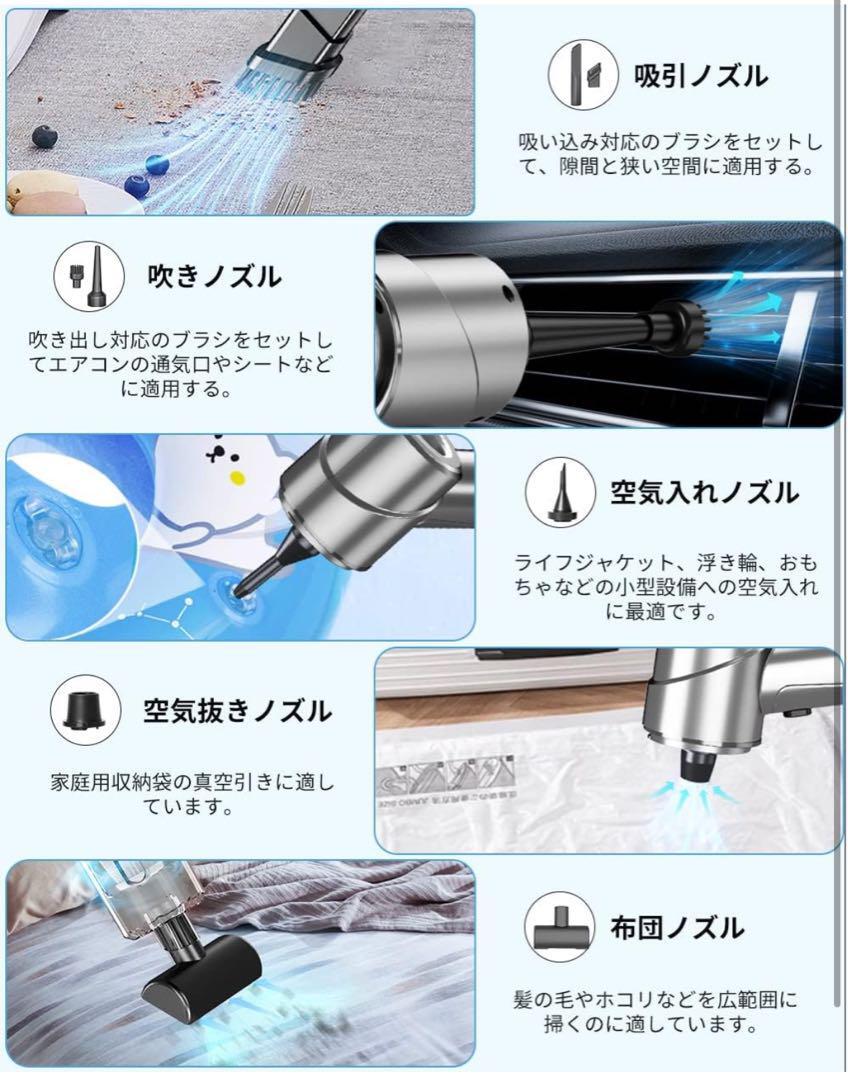 吸引ノズル

吸い込み対応のブラシをセットして、隙間と狭い空間に適用する。

吹きノズル

吹き出し対応のブラシをセットしてエアコンの通気口やシートなどに適用する。

空気入れノズル

ライフジャケット、浮き輪、おもちゃなどの小型設備への空気入れに最適です。

空気抜きノズル

家庭用収納袋の真空引きに適しています。

布団ノズル

髪の毛やホコリなどを広範囲に掃くのに適しています。