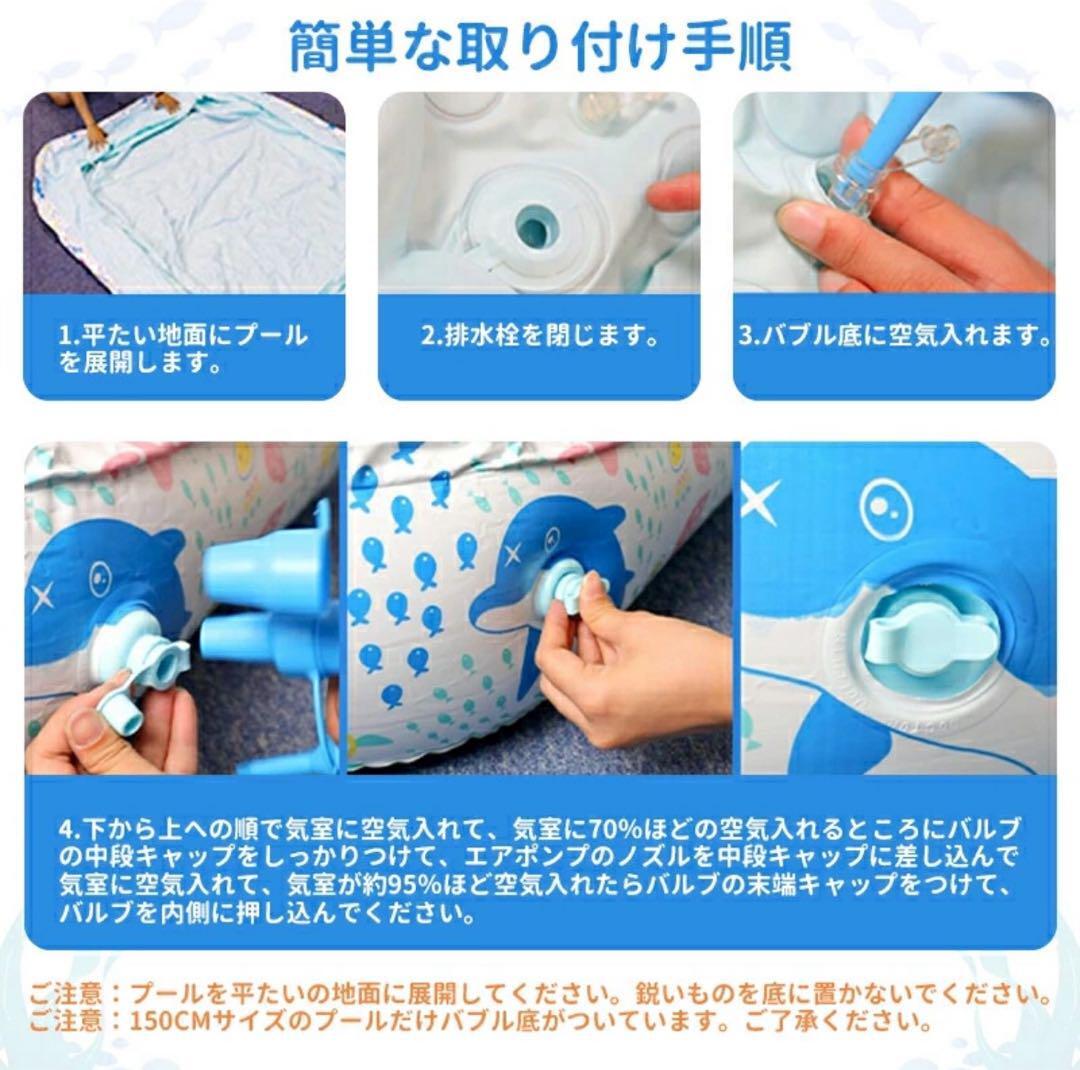 簡単な取り付け手順

1.平たい地面にプールを展開します。

2.排水栓を閉じます。

3.バブル底に空気入れます。

4.下から上への順で気室に空気入れて、気室に70%ほどの空気入れるところにバルブの中段キャップをしっかりつけて、エアポンプのノズルを中段キャップに差し込んで気室に空気入れて、気室が約95%ほど空気入れたらバルブの末端キャップをつけて、バルブを内側に押し込んでください。

ご注意：プールを平たいの地面に展開してください。鋭いものを底に置かないでください。
ご注意：150CMサイズのプールだけバブル底がついています。ご了承ください。