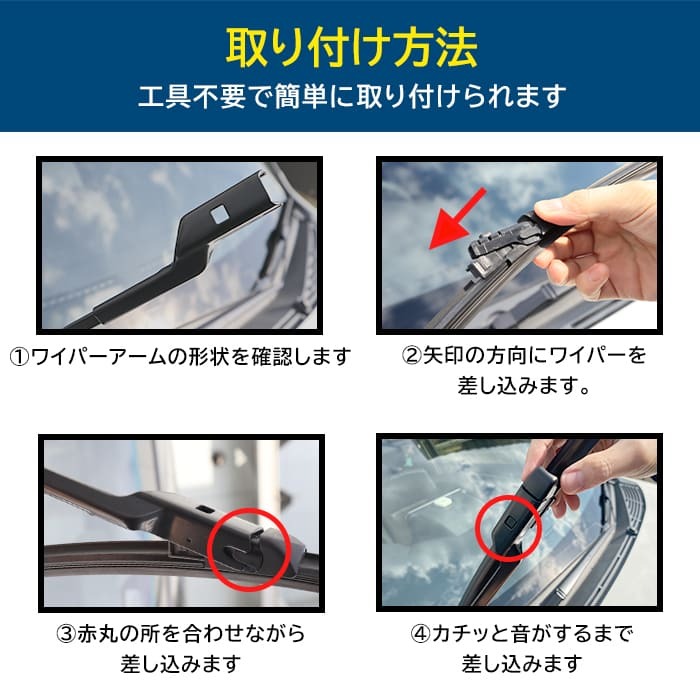 取り付け方法
工具不要で簡単に取り付けられます

①ワイパーアームの形状を確認します

②矢印の方向にワイパーを差し込みます。

③赤丸の所を合わせながら差し込みます

④カチッと音がするまで差し込みます