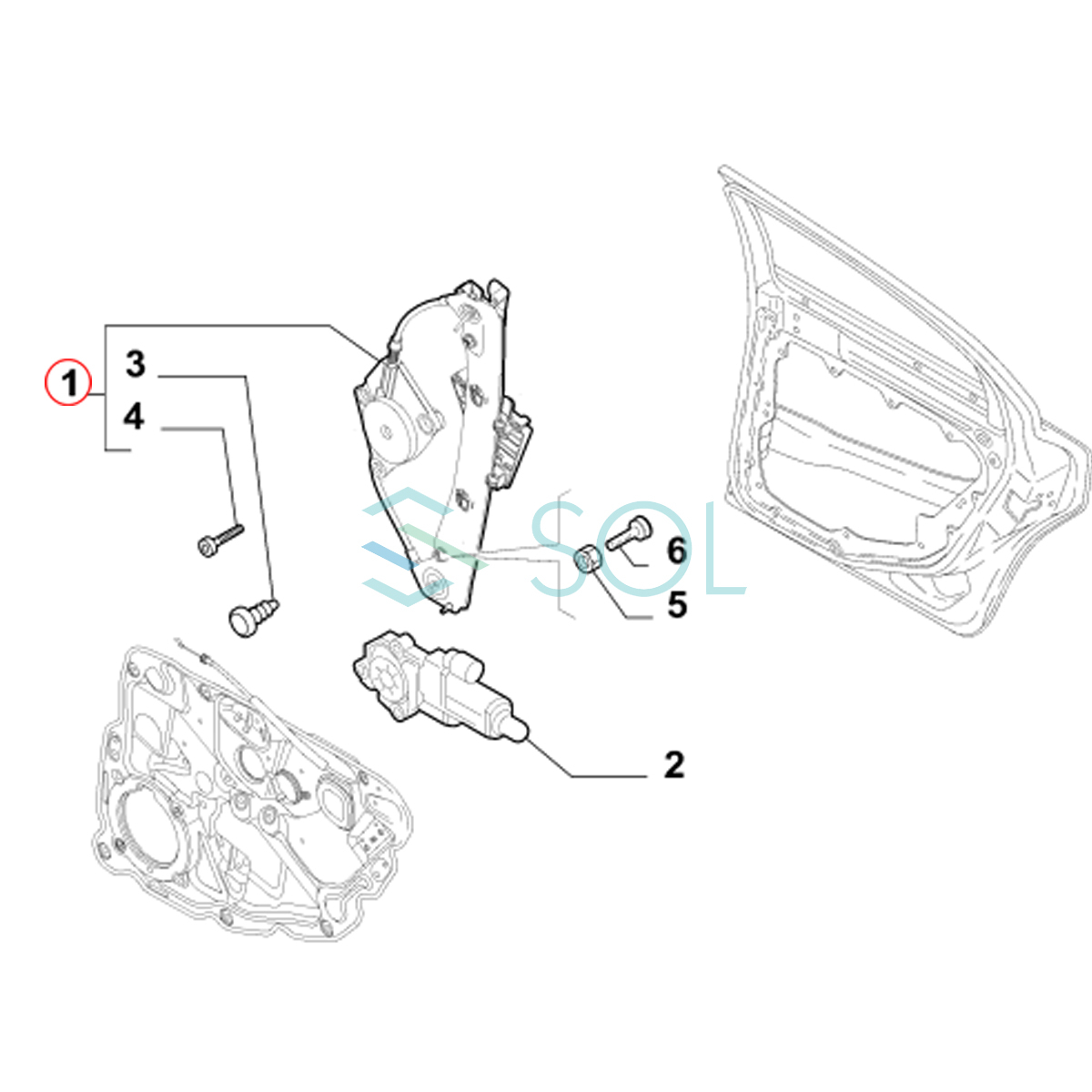 1
3
4
SOL
6
5
2