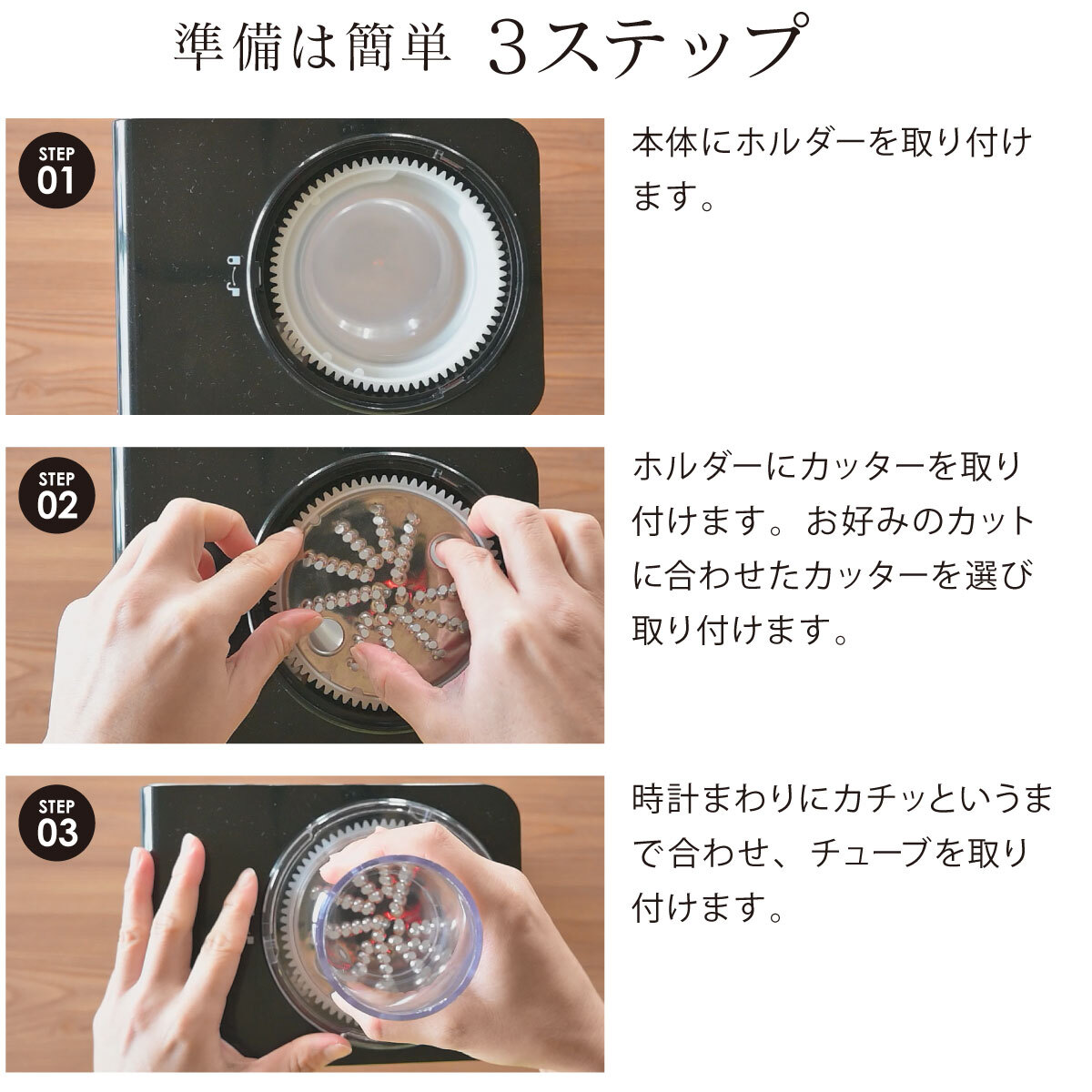 準備は簡単 3ステップ

STEP 01

本体にホルダーを取り付けます。

STEP 02

ホルダーにカッターを取り付けます。お好みのカットに合わせたカッターを選び取り付けます。

STEP 03

時計まわりにカチッというまで合わせ、チューブを取り付けます。