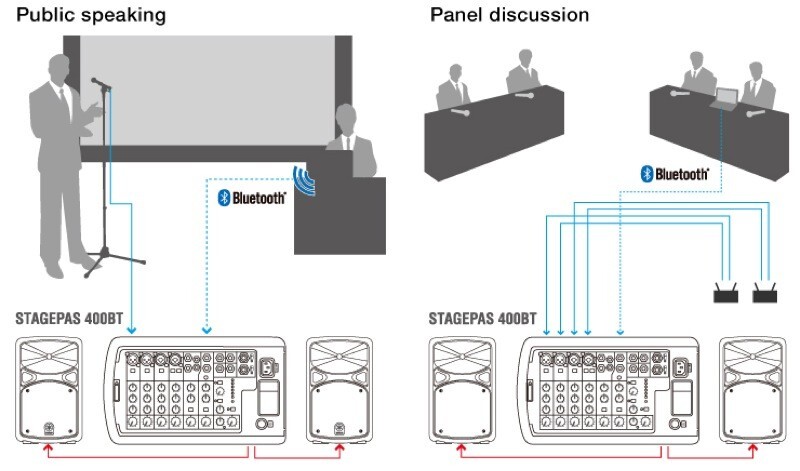 Public speaking

Bluetooth

STAGEPAS 400BT

Panel discussion

Bluetooth

STAGEPAS 400BT