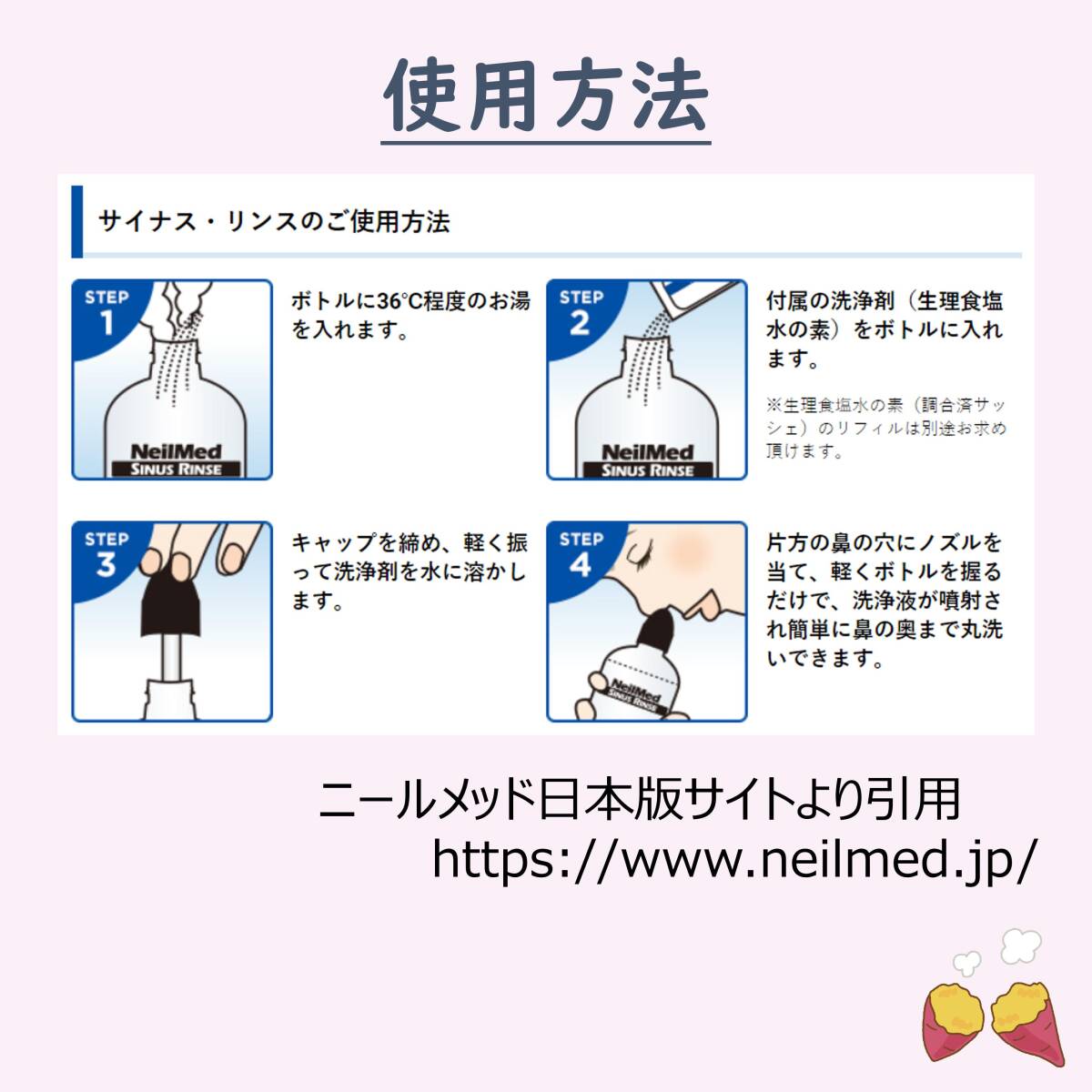 使用方法

サイナス・リンスのご使用方法

STEP 1

NeilMed
SINUS RINSE

ボトルに36°C程度のお湯を入れます。

STEP 2

NeilMed
SINUS RINSE

付属の洗浄剤（生理食塩水の素）をボトルに入れます。

※生理食塩水の素（調合済サッシェ）のリフィルは別途お求め頂けます。

STEP 3

キャップを締め、軽く振って洗浄剤を水に溶かします。

STEP 4

NeilMed
SINUS RINSE

片方の鼻の穴にノズルを当て、軽くボトルを握るだけで、洗浄液が噴射され簡単に鼻の奥まで丸洗いできます。

ニールメッド日本版サイトより引用
https://www.neilmed.jp/