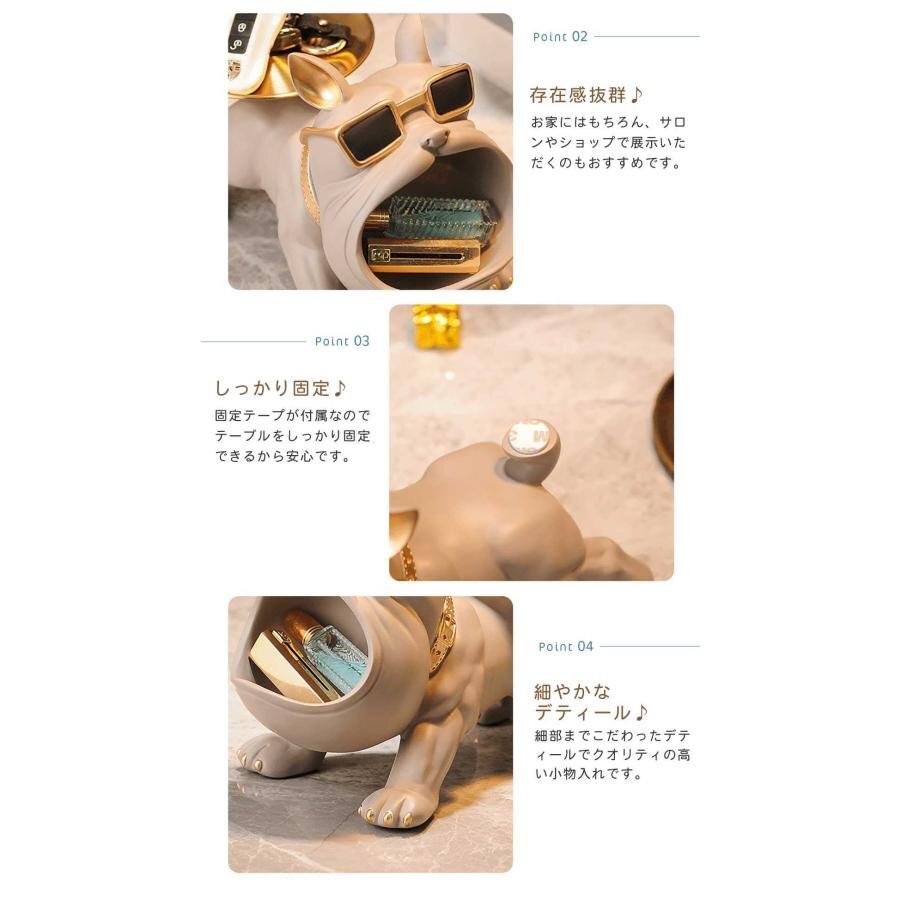 Point 02

存在感抜群♪

お家にはもちろん、サロンやショップで展示いただくのもおすすめです。

Point 03

しっかり固定♪

固定テープが付属なのでテーブルをしっかり固定できるから安心です。

Point 04

細やかなデティール♪

細部までこだわったデティールでクオリティの高い小物入れです。