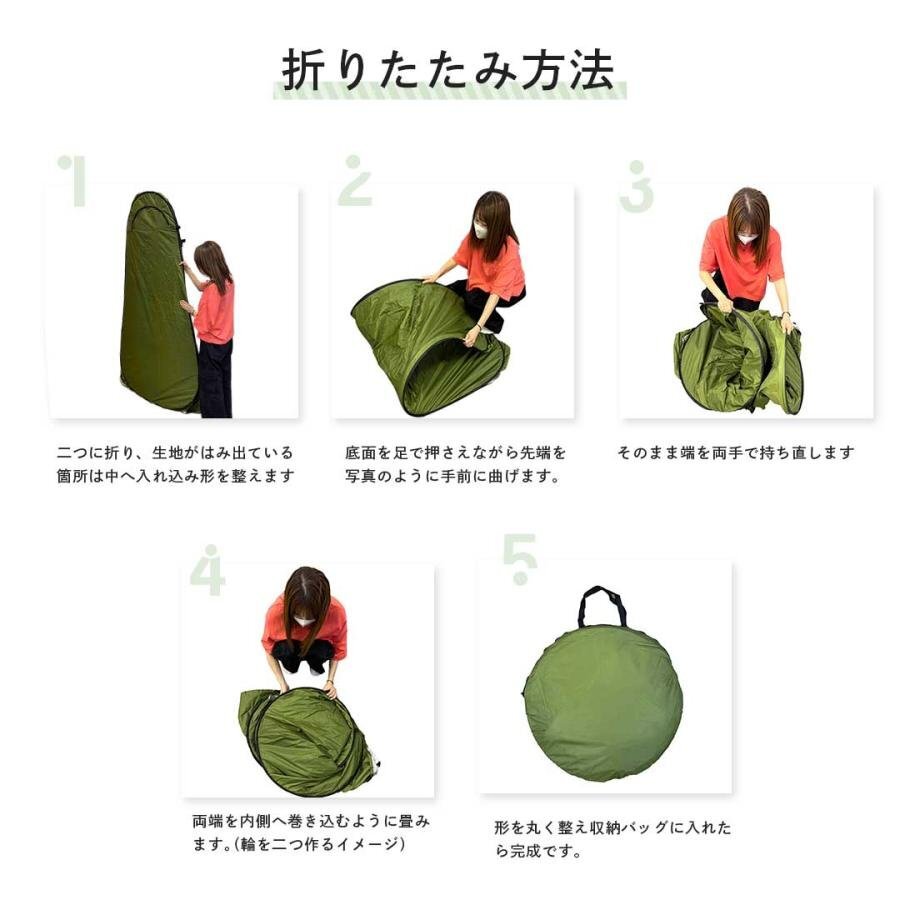 折りたたみ方法

1

二つに折り、生地がはみ出ている箇所は中へ入れ込み形を整えます

2

底面を足で押さえながら先端を写真のように手前に曲げます。

3

そのまま端を両手で持ち直します

4

両端を内側へ巻き込むように畳みます。(輪を二つ作るイメージ)

5

形を丸く整え収納バッグに入れたら完成です。