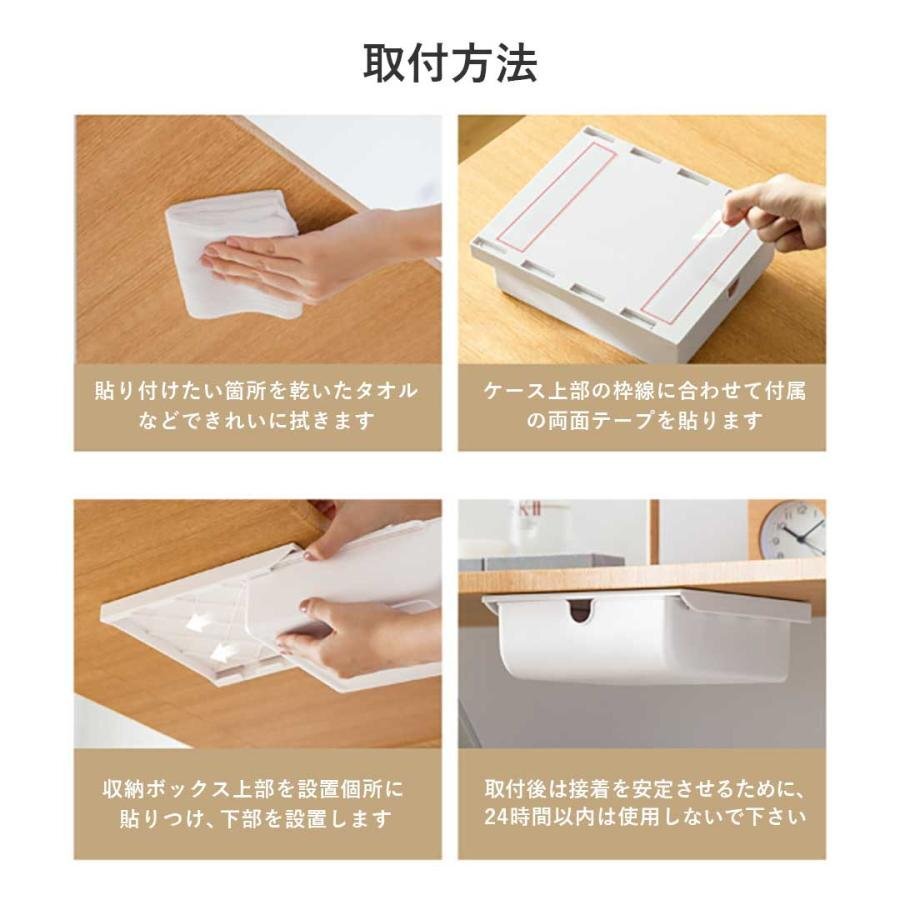 取付方法

貼り付けたい箇所を乾いたタオルなどできれいに拭きます

ケース上部の枠線に合わせて付属の両面テープを貼ります

収納ボックス上部を設置個所に貼りつけ、下部を設置します

取付後は接着を安定させるために、24時間以内は使用しないで下さい