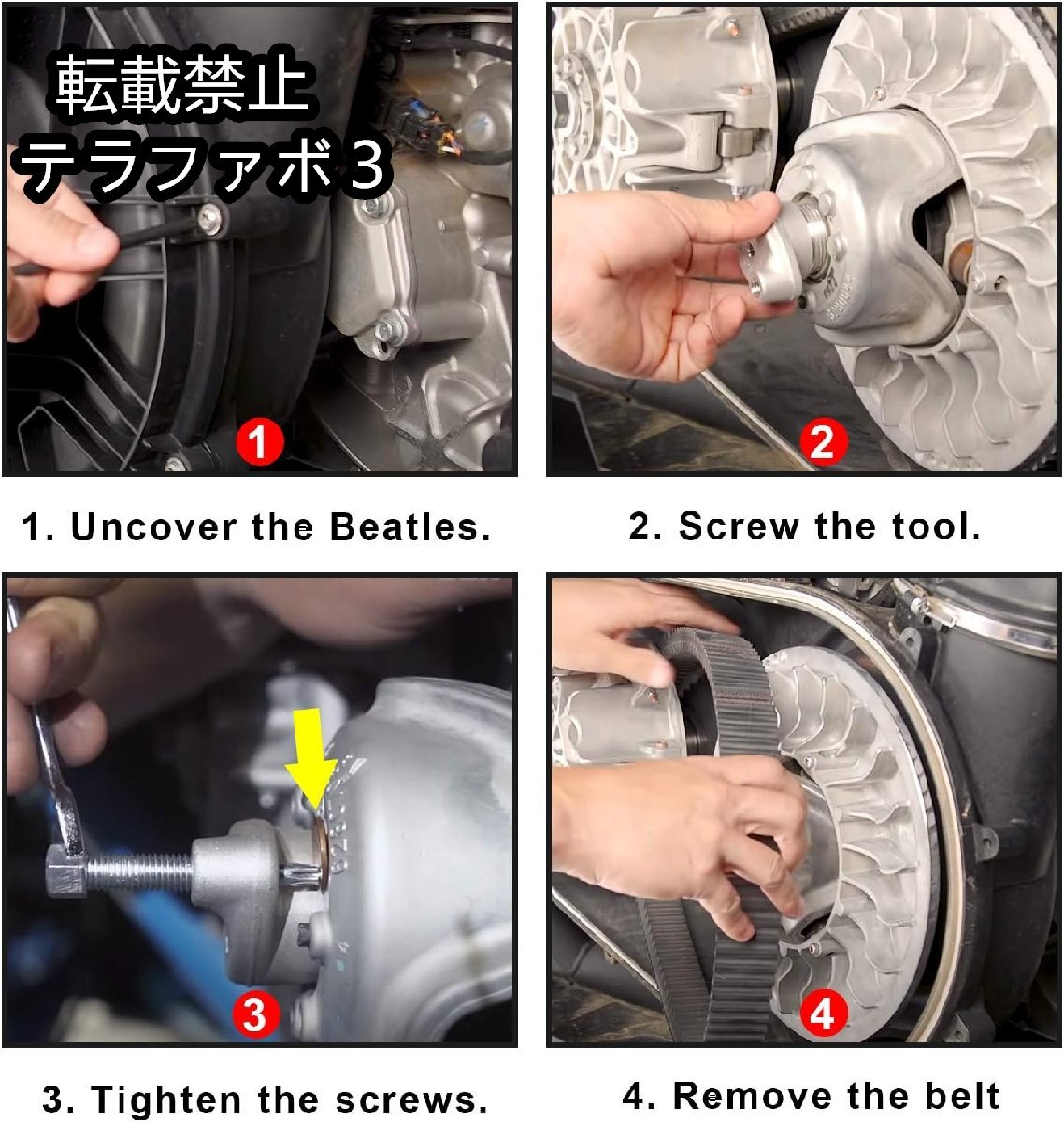 転載禁止
テラファボ3

1

2

1. Uncover the Beatles.

2. Screw the tool.

3

4

3. Tighten the screws.

4. Remove the belt