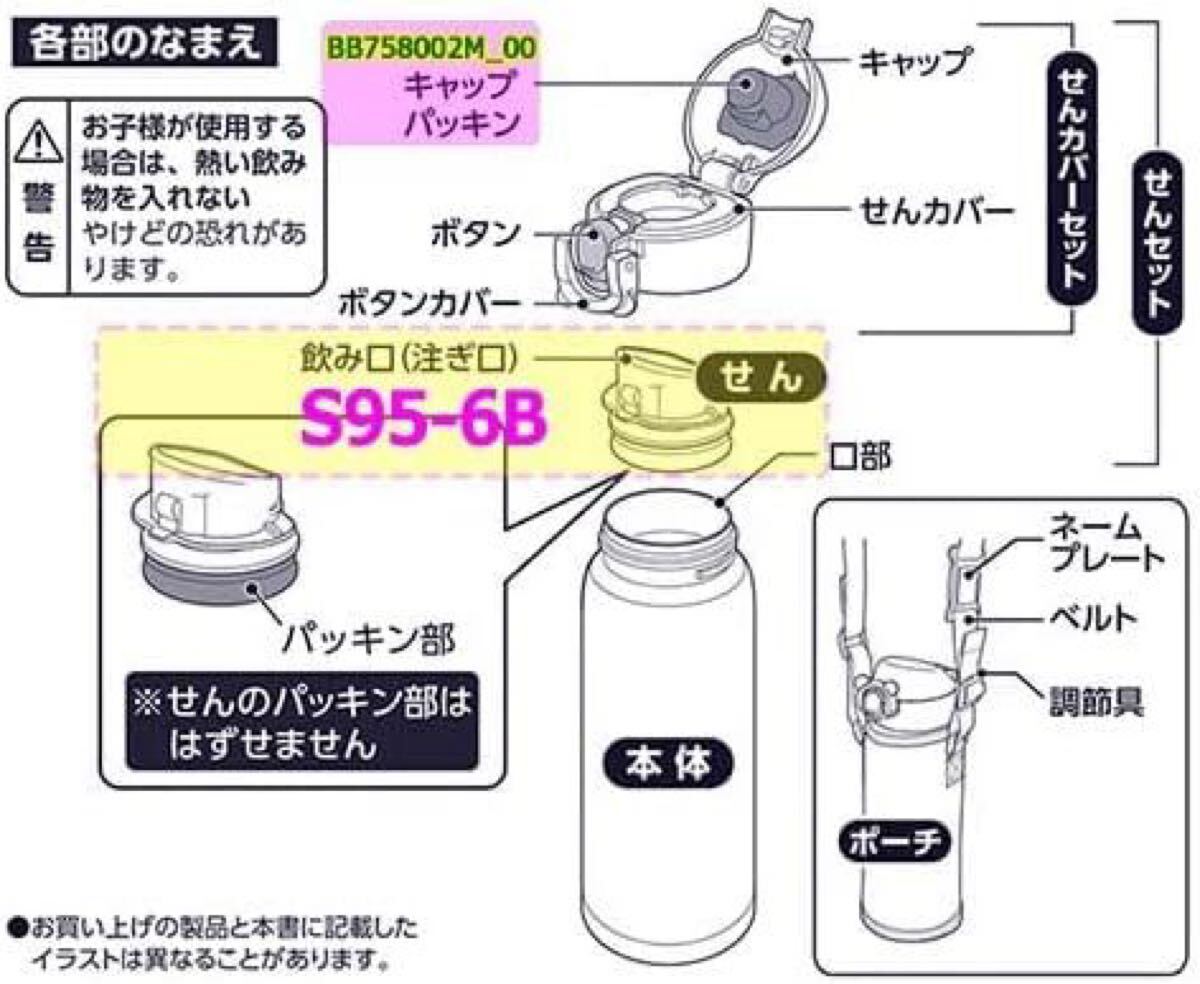 各部のなまえ

警告
お子様が使用する場合は、熱い飲み物を入れない
やけどの恐れがあります。

BB758002M_00
キャップパッキン

キャップ

せんカバー

ボタン

ボタンカバー

せんカバーセット

せんセット

飲み口(注ぎ口)

せん

S95-6B

口部

パッキン部

※せんのパッキン部ははずせません

本体

ネームプレート

ベルト

調節具

ポーチ

●お買い上げの製品と本書に記載したイラストは異なることがあります。