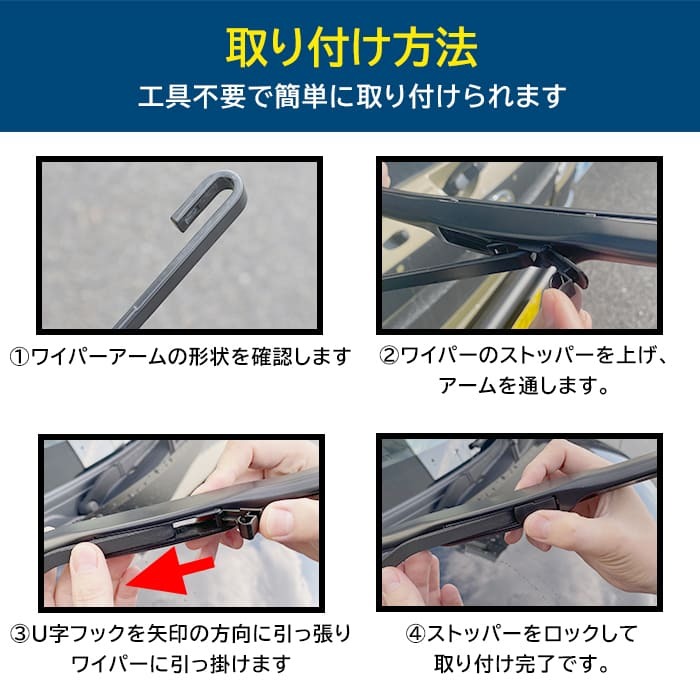 取り付け方法
工具不要で簡単に取り付けられます

①ワイパーアームの形状を確認します

②ワイパーのストッパーを上げ、アームを通します。

③U字フックを矢印の方向に引っ張りワイパーに引っ掛けます

④ストッパーをロックして取り付け完了です。