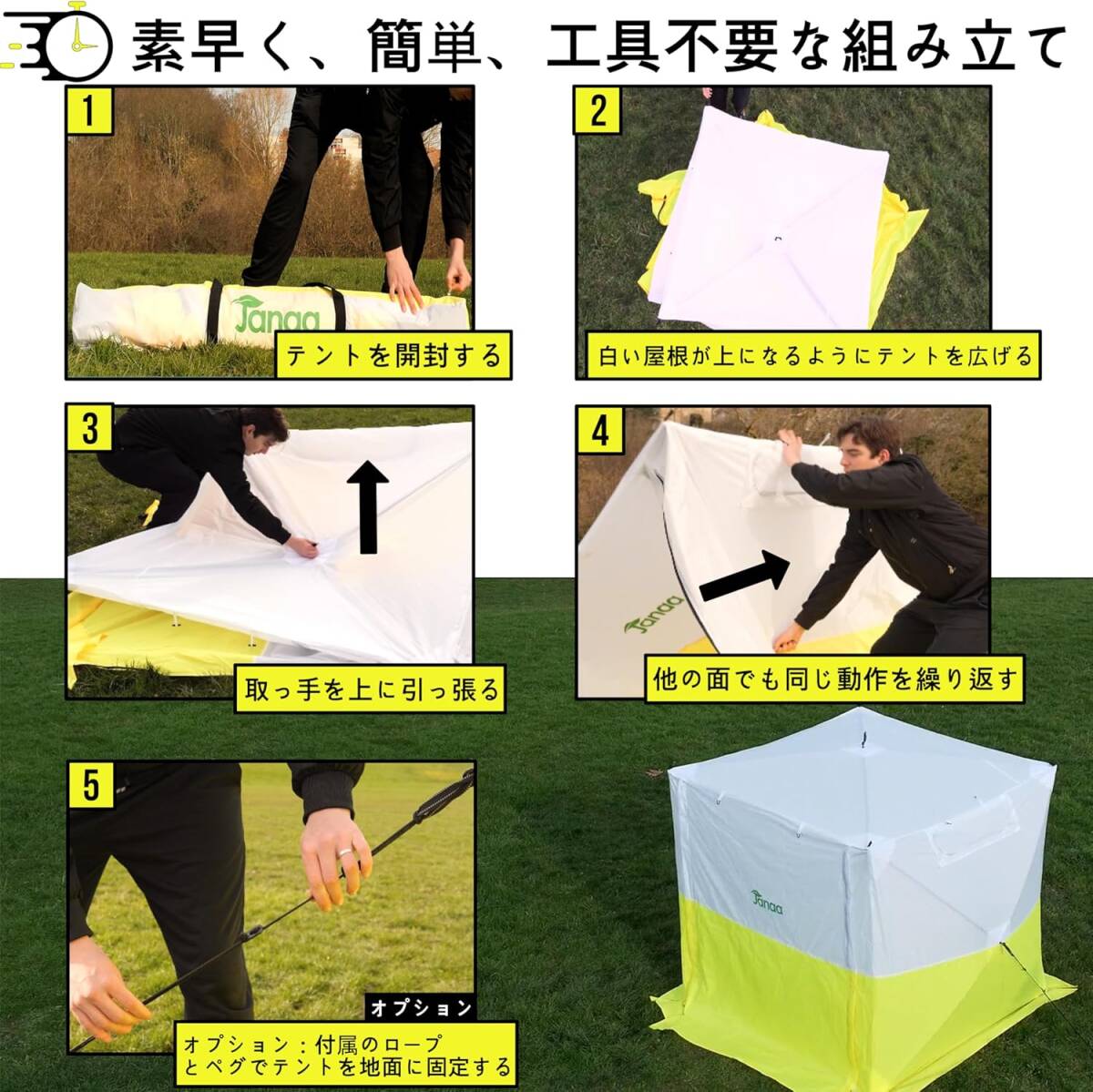 素早く、簡単、工具不要な組み立て

1
Janaa
テントを開封する

2
白い屋根が上になるようにテントを広げる

3
取っ手を上に引っ張る

4
Janaa
他の面でも同じ動作を繰り返す

5
オプション
オプション：付属のロープとペグでテントを地面に固定する

Janaa