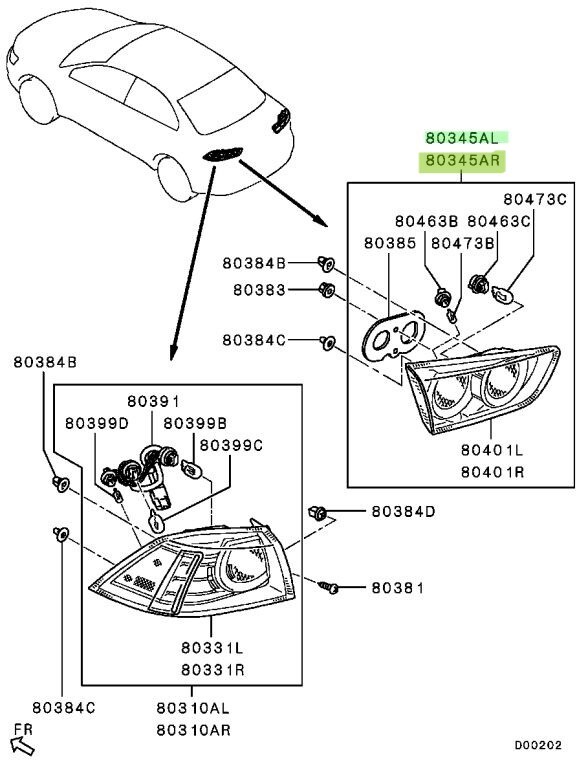 80345AL
80345AR
80473C
80463B
80463C
80385
80473B
80384B
80383
80384C
80401L
80401R
80384B
80391
80399D
80399B
80399C
80384D
80381
80331L
80331R
80384C
80310AL
80310AR
FR
D00202