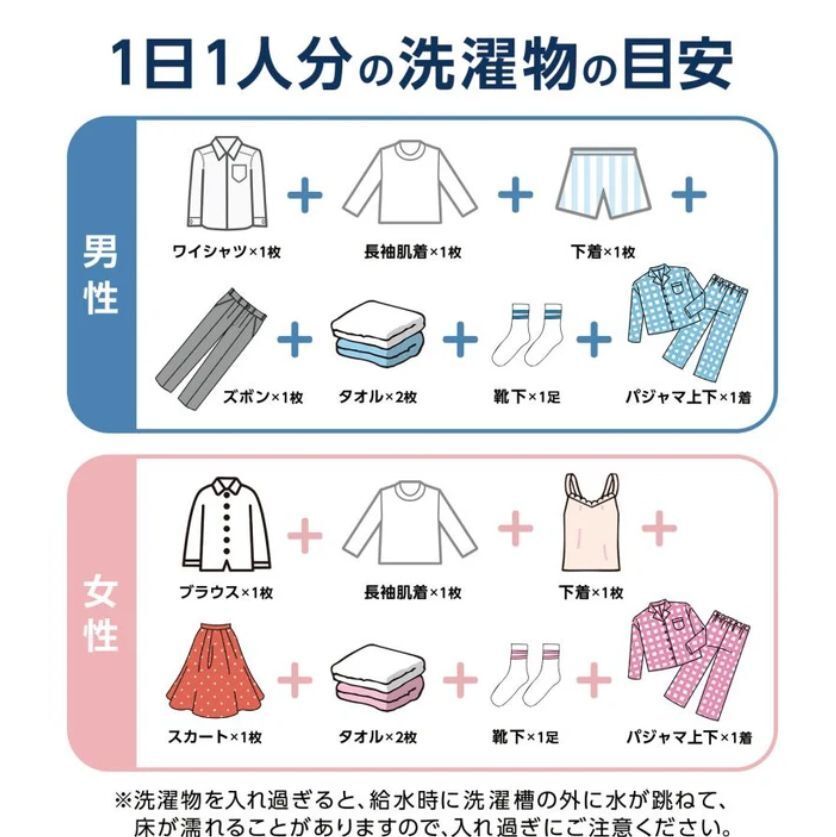 1日1人分の洗濯物の目安

男性

ワイシャツ×1枚 + 長袖肌着×1枚 + 下着×1枚 +

ズボン×1枚 + タオル×2枚 + 靴下×1足 + パジャマ上下×1着

女性

ブラウス×1枚 + 長袖肌着×1枚 + 下着×1枚 +

スカート×1枚 + タオル×2枚 + 靴下×1足 + パジャマ上下×1着

※洗濯物を入れ過ぎると、給水時に洗濯槽の外に水が跳ねて、床が濡れることがありますので、入れ過ぎにご注意ください。