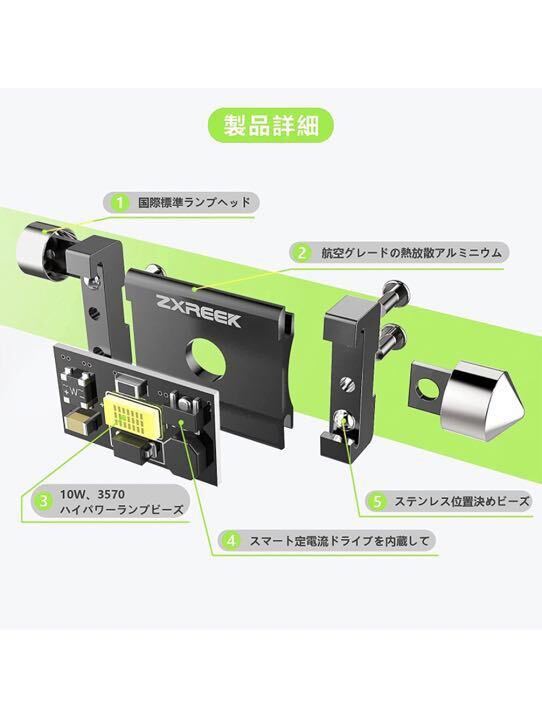 製品詳細

1 国際標準ランプヘッド

2 航空グレードの熱放散アルミニウム

ZXREEK

+W-

3 10W、3570 ハイパワーランプビーズ

4 スマート定電流ドライブを内蔵して

5 ステンレス位置決めビーズ