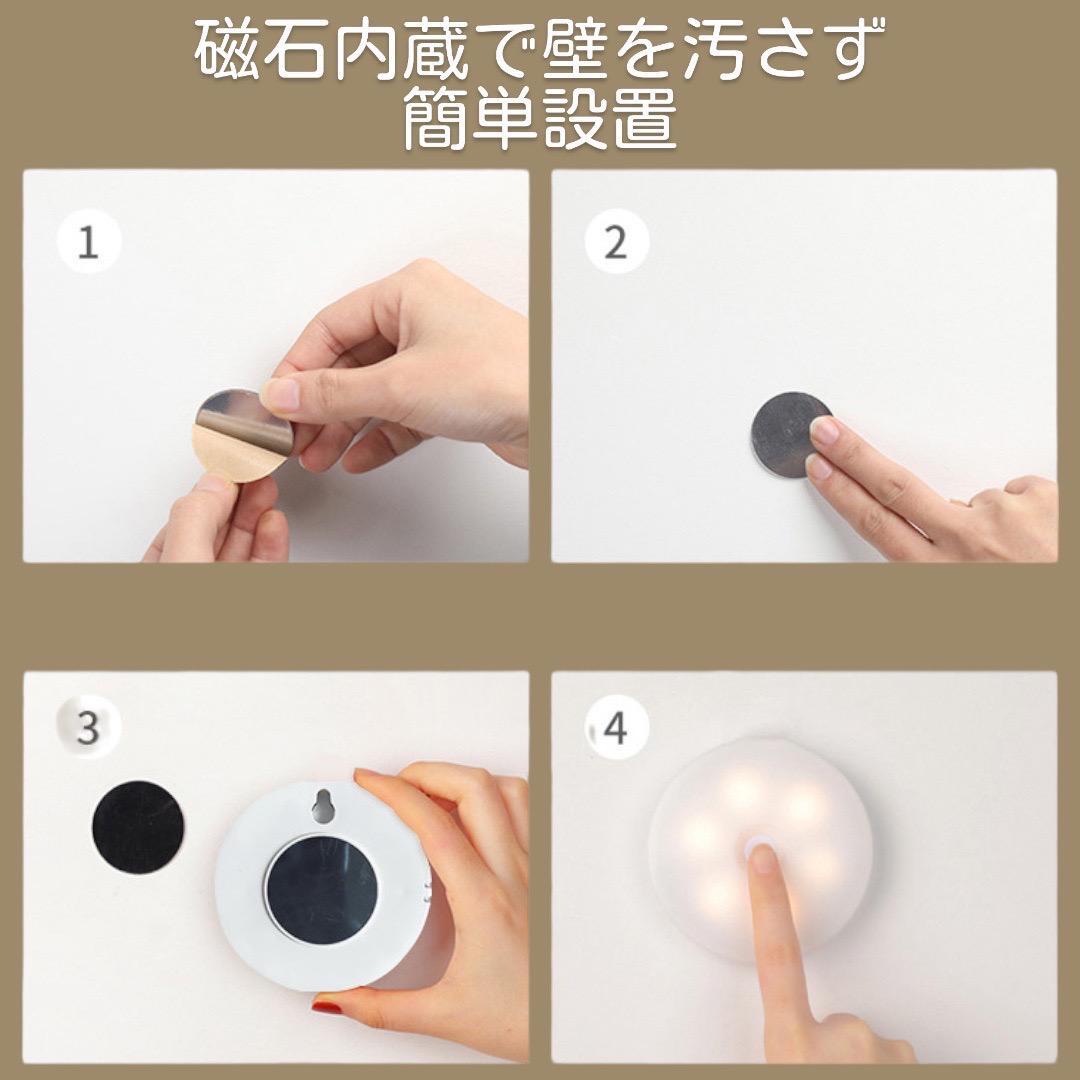 磁石内蔵で壁を汚さず
簡単設置

1

2

3

4