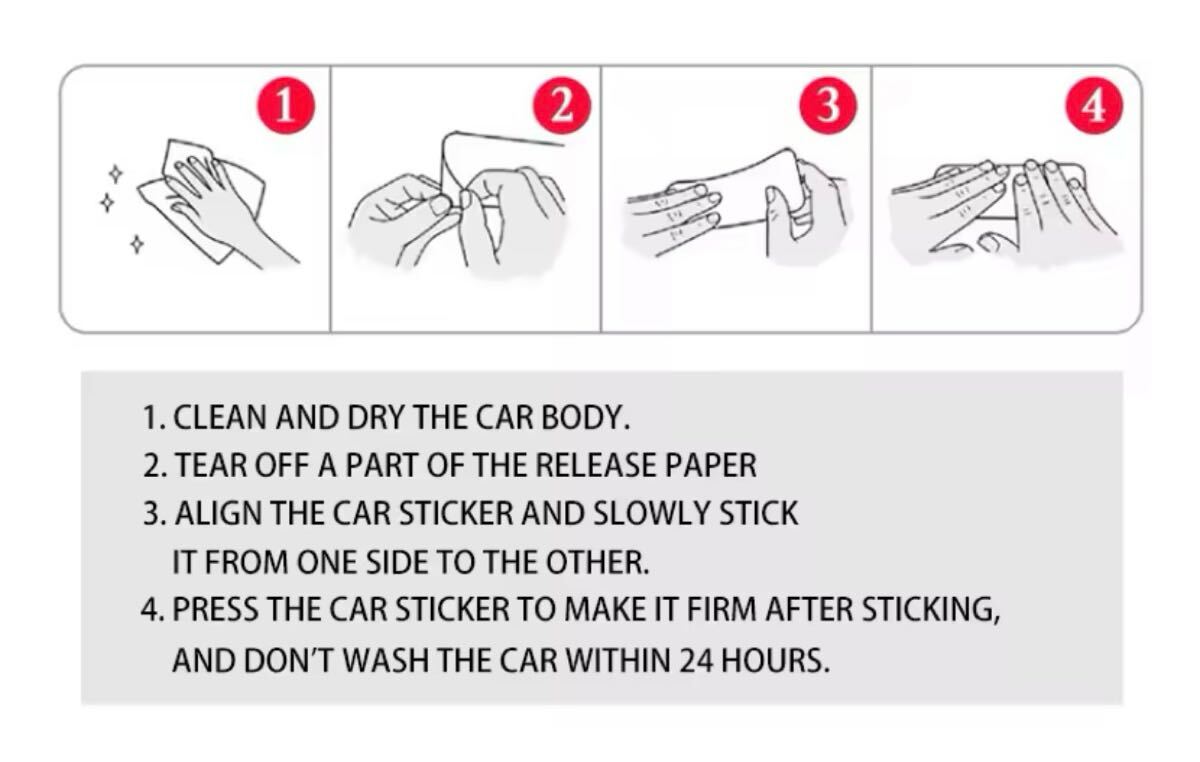 1

2

3

4

1. CLEAN AND DRY THE CAR BODY.
2. TEAR OFF A PART OF THE RELEASE PAPER
3. ALIGN THE CAR STICKER AND SLOWLY STICK IT FROM ONE SIDE TO THE OTHER.
4. PRESS THE CAR STICKER TO MAKE IT FIRM AFTER STICKING, AND DON'T WASH THE CAR WITHIN 24 HOURS.