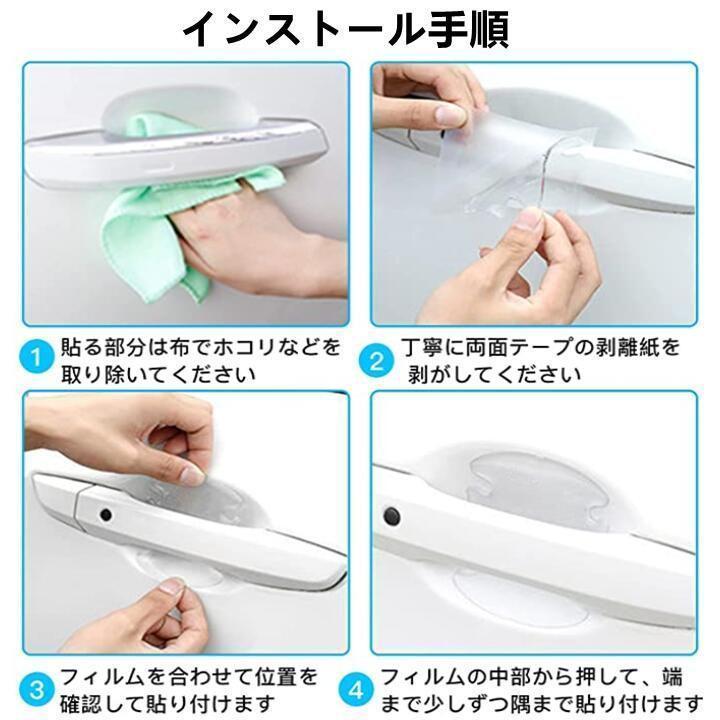 インストール手順

1 貼る部分は布でホコリなどを取り除いてください

2 丁寧に両面テープの剥離紙を剥がしてください

3 フィルムを合わせて位置を確認して貼り付けます

4 フィルムの中部から押して、端まで少しずつ隅まで貼り付けます